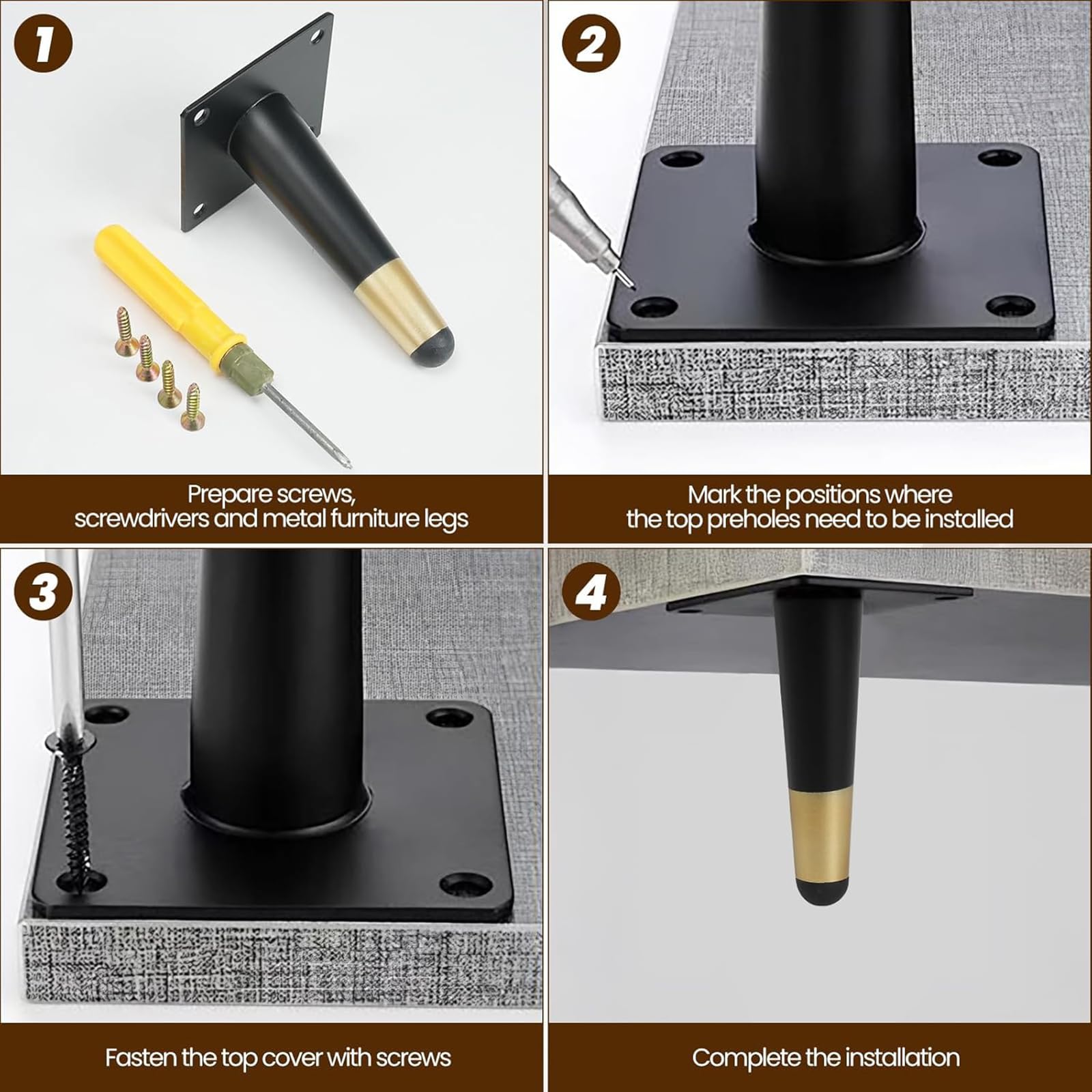 1

Prepare screws, screwdrivers and metal furniture legs

2

Mark the positions where the top preholes need to be installed

3

Fasten the top cover with screws

4

Complete the installation