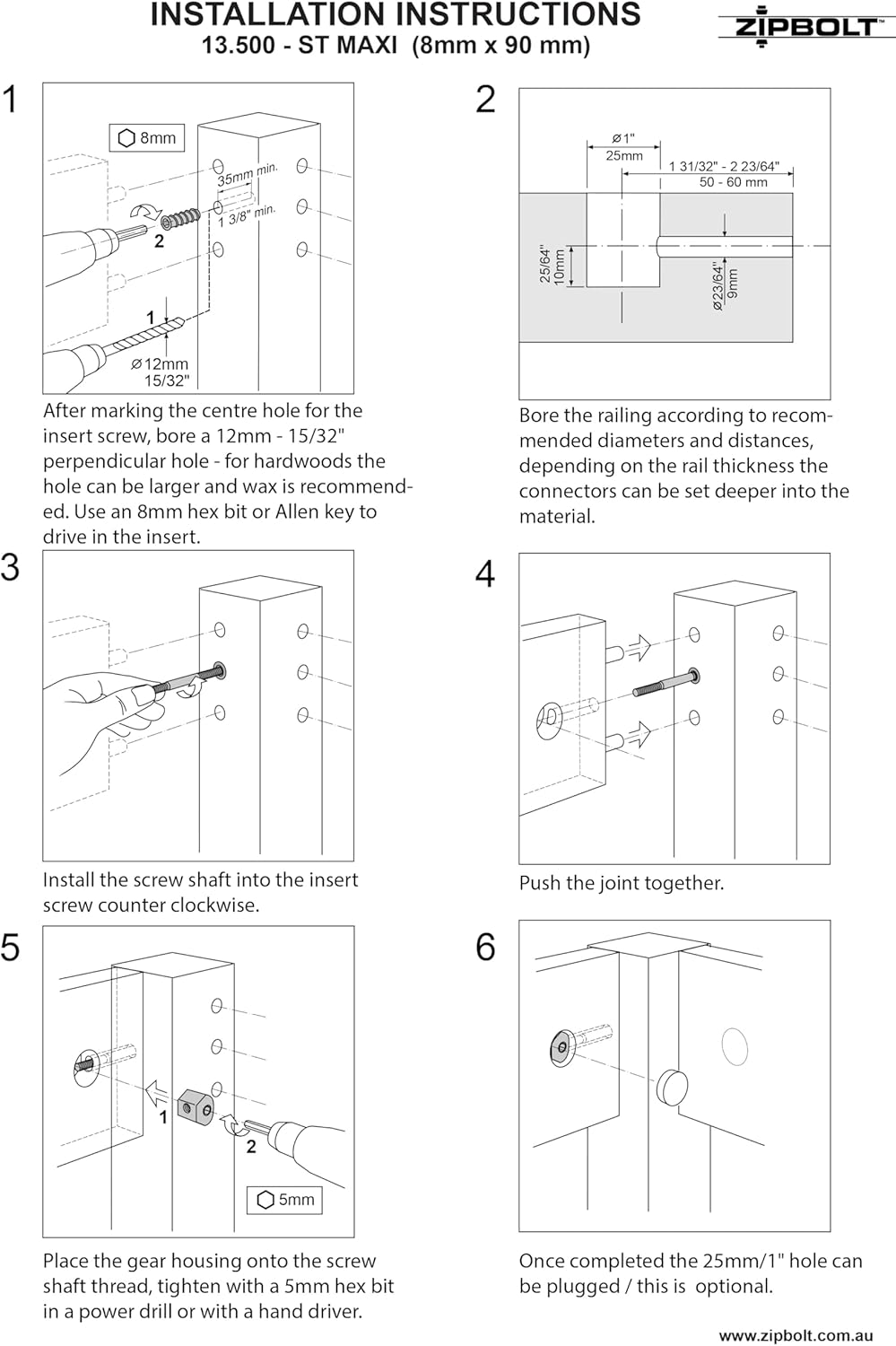 INSTALLATION INSTRUCTIONS
13.500 - ST MAXI (8mm x 90 mm)

ZIPBOLT™

1

8mm

35mm min.

1 3/8" min.

2

1

⌀12mm
15/32"

After marking the centre hole for the insert screw, bore a 12mm - 15/32" perpendicular hole - for hardwoods the hole can be larger and wax is recommended. Use an 8mm hex bit or Allen key to drive in the insert.

2

⌀1"
25mm

1 31/32" - 2 23/64"
50 - 60 mm

25/64"
10mm

⌀23/64"
9mm

Bore the railing according to recommended diameters and distances, depending on the rail thickness the connectors can be set deeper into the material.

3

Install the screw shaft into the insert screw counter clockwise.

4

Push the joint together.

5

1

2

5mm

Place the gear housing onto the screw shaft thread, tighten with a 5mm hex bit in a power drill or with a hand driver.

6

Once completed the 25mm/1" hole can be plugged / this is optional.

www.zipbolt.com.au