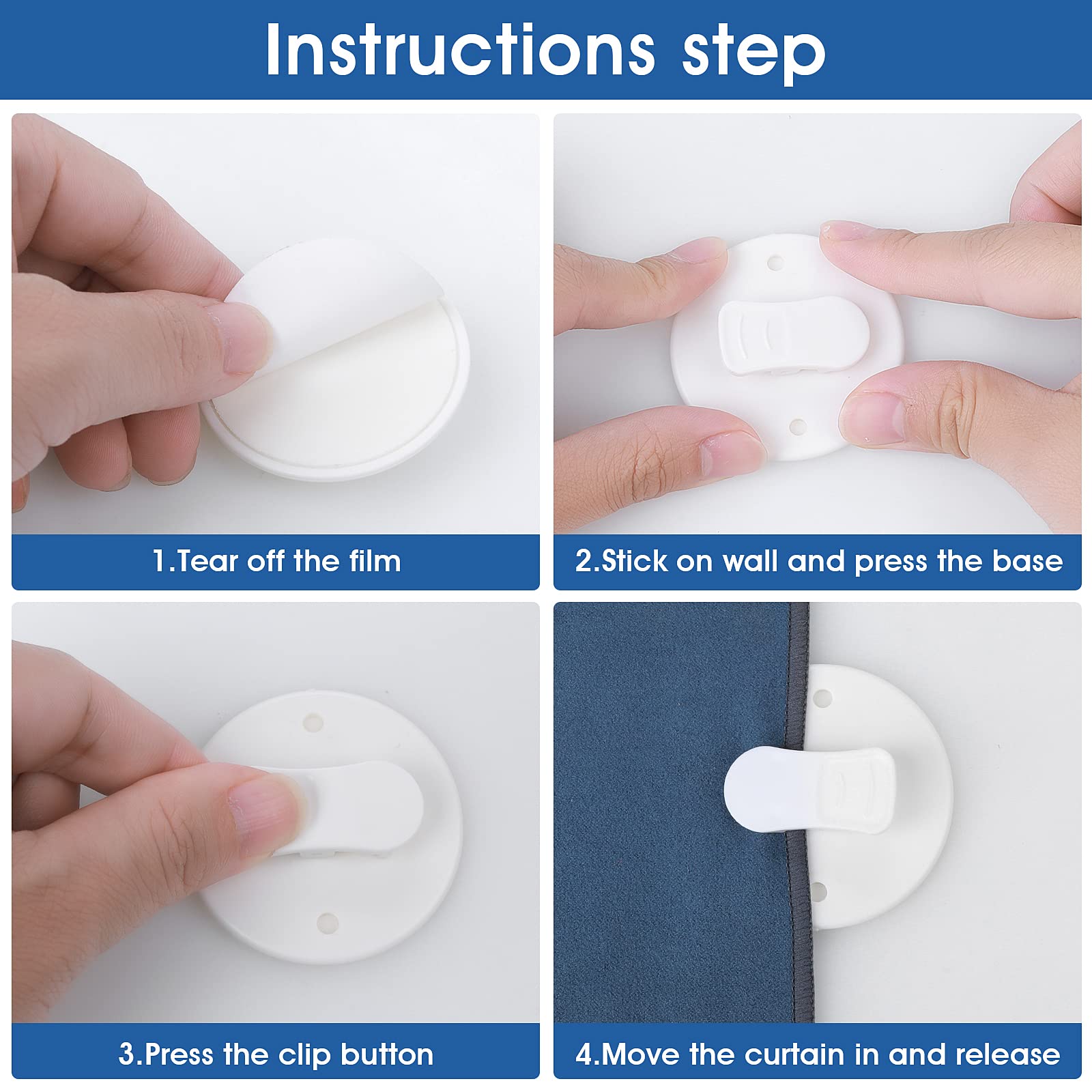 Instructions step

1.Tear off the film

2.Stick on wall and press the base

3.Press the clip button

4.Move the curtain in and release