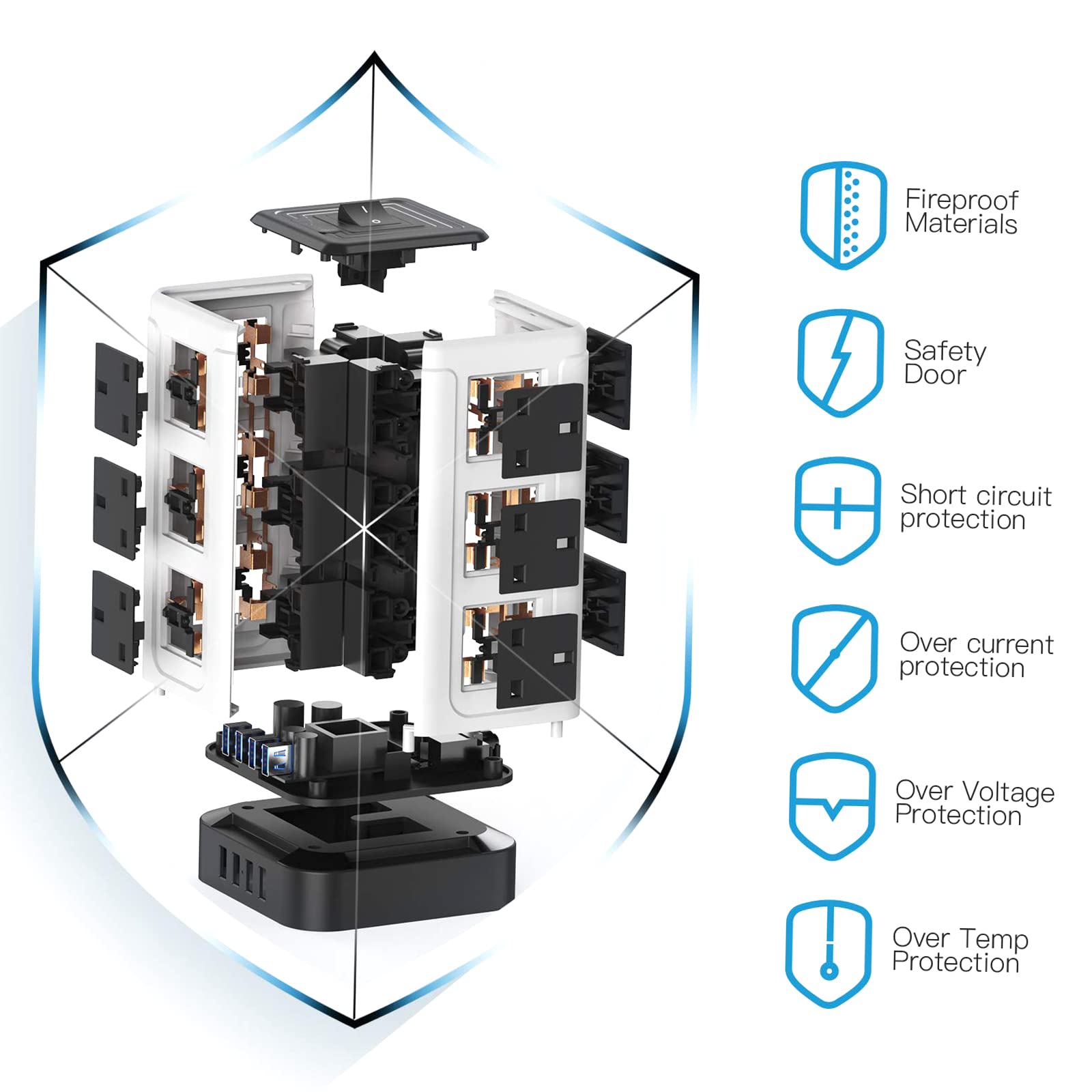 Fireproof Materials

Safety Door

Short circuit protection

Over current protection

Over Voltage Protection

Over Temp Protection