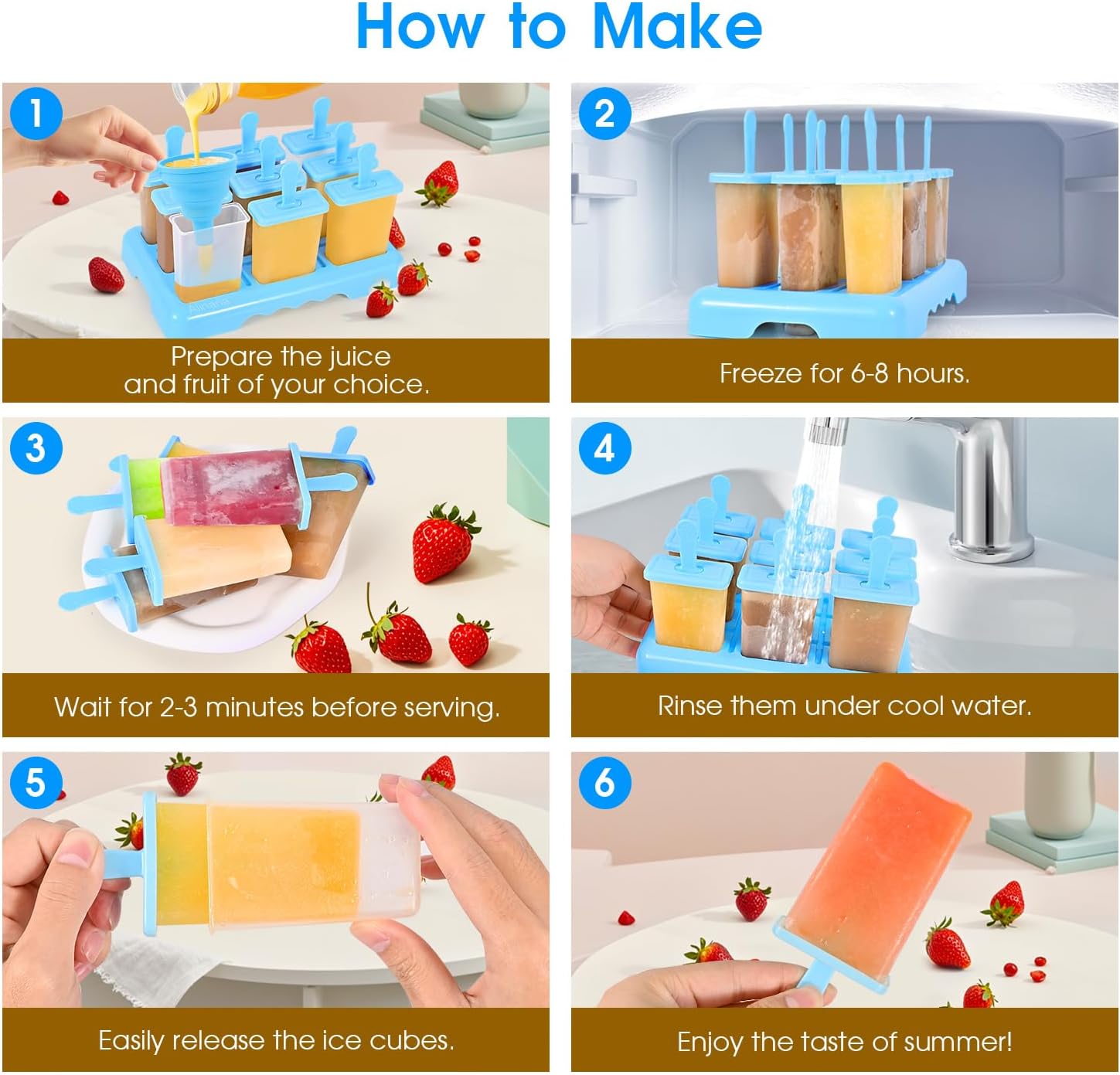 How to Make

1

Prepare the juice and fruit of your choice.

2

Freeze for 6-8 hours.

3

Wait for 2-3 minutes before serving.

4

Rinse them under cool water.

5

Easily release the ice cubes.

6

Enjoy the taste of summer!