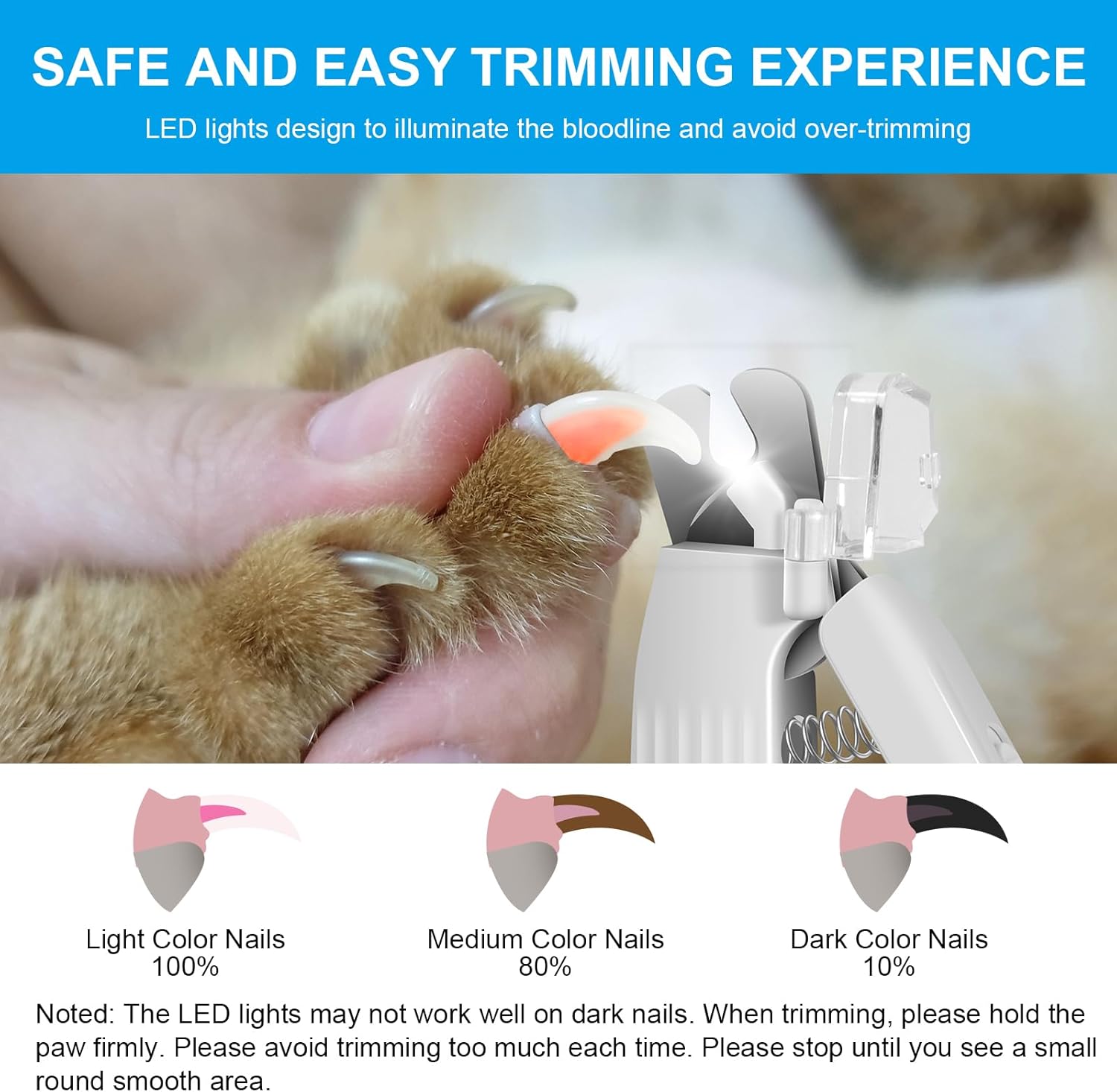 SAFE AND EASY TRIMMING EXPERIENCE

LED lights design to illuminate the bloodline and avoid over-trimming

Light Color Nails
100%

Medium Color Nails
80%

Dark Color Nails
10%

Noted: The LED lights may not work well on dark nails. When trimming, please hold the paw firmly. Please avoid trimming too much each time. Please stop until you see a small round smooth area.