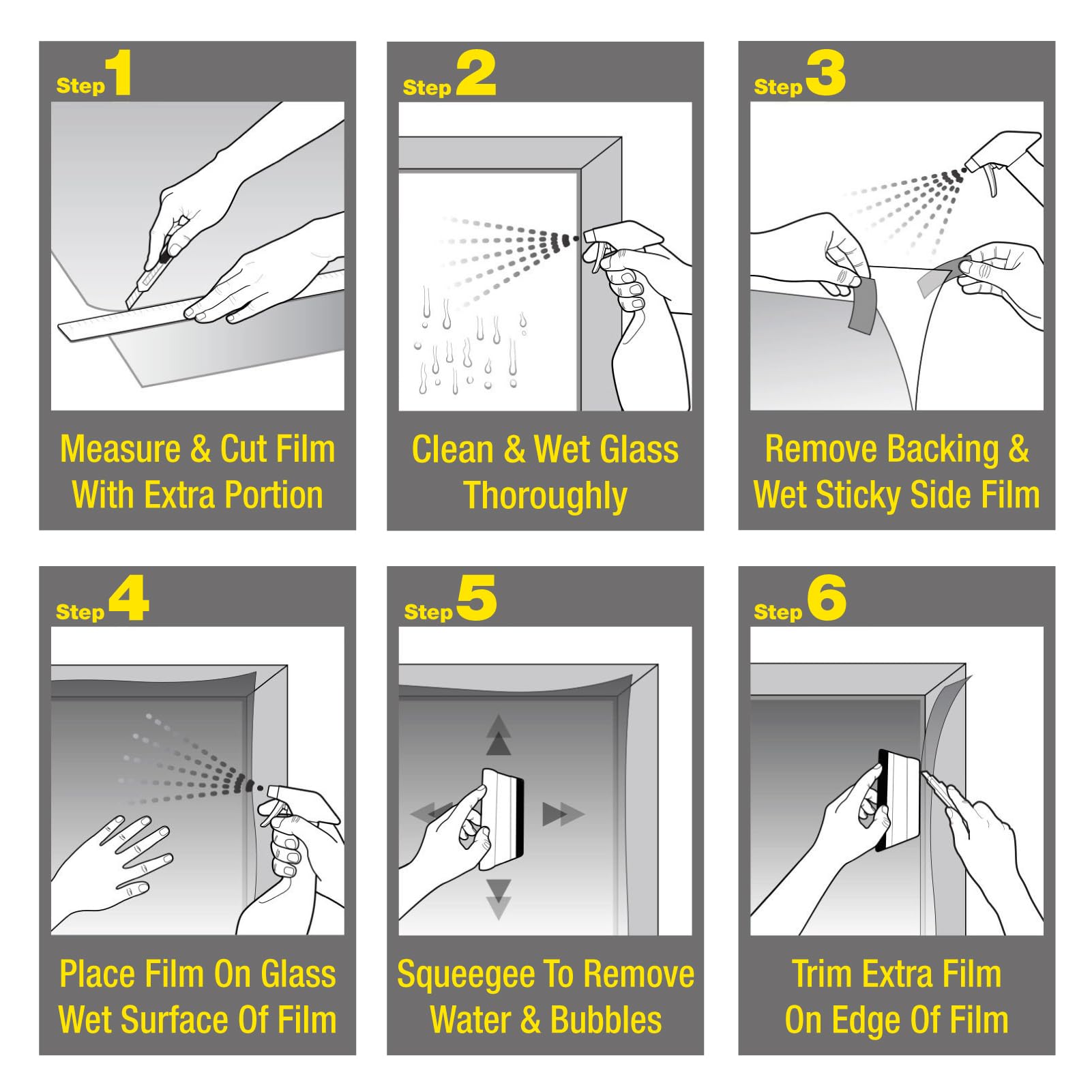 Step 1

Measure & Cut Film With Extra Portion

Step 2

Clean & Wet Glass Thoroughly

Step 3

Remove Backing & Wet Sticky Side Film

Step 4

Place Film On Glass Wet Surface Of Film

Step 5

Squeegee To Remove Water & Bubbles

Step 6

Trim Extra Film On Edge Of Film