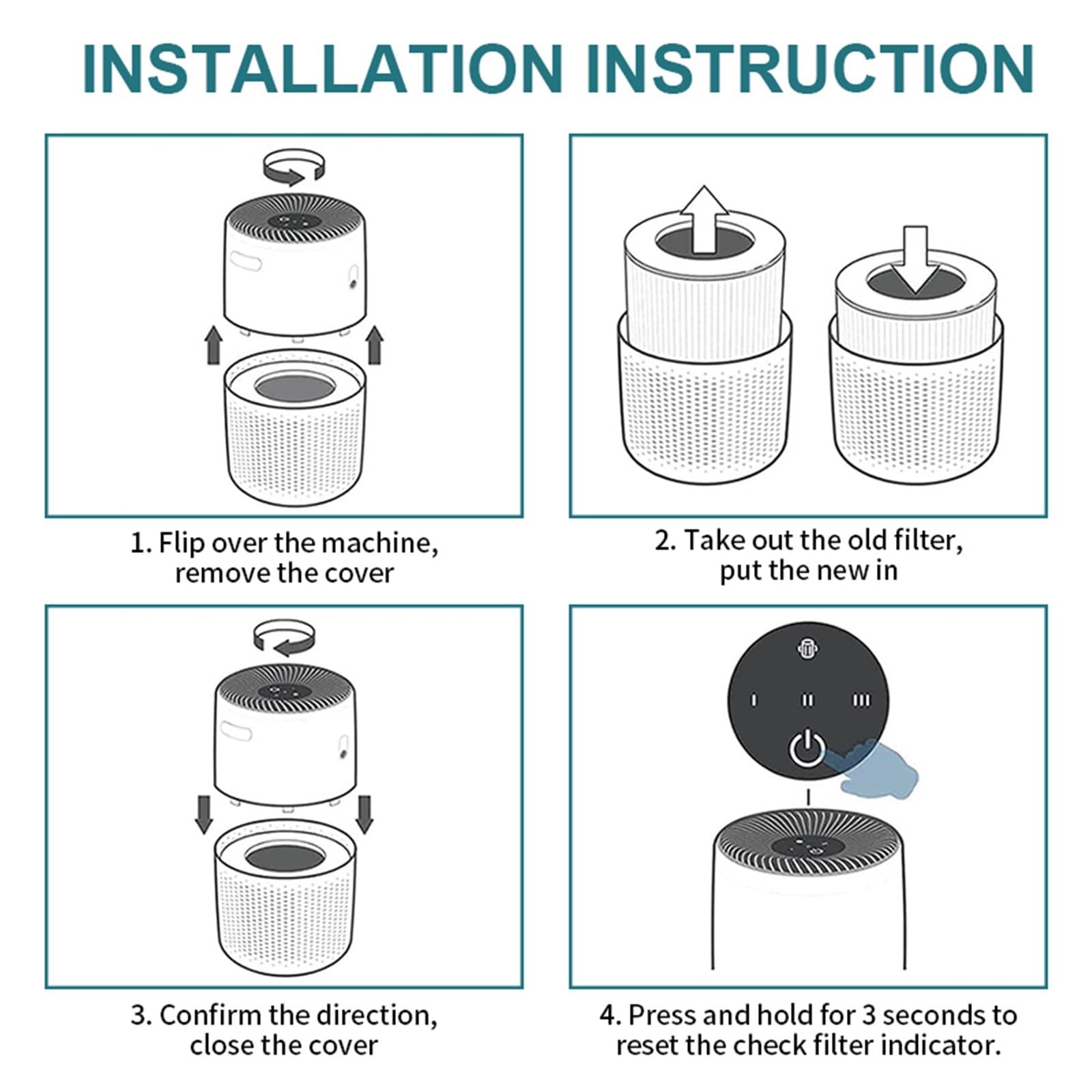 INSTALLATION INSTRUCTION

1. Flip over the machine, remove the cover

2. Take out the old filter, put the new in

3. Confirm the direction, close the cover

I II III

4. Press and hold for 3 seconds to reset the check filter indicator.