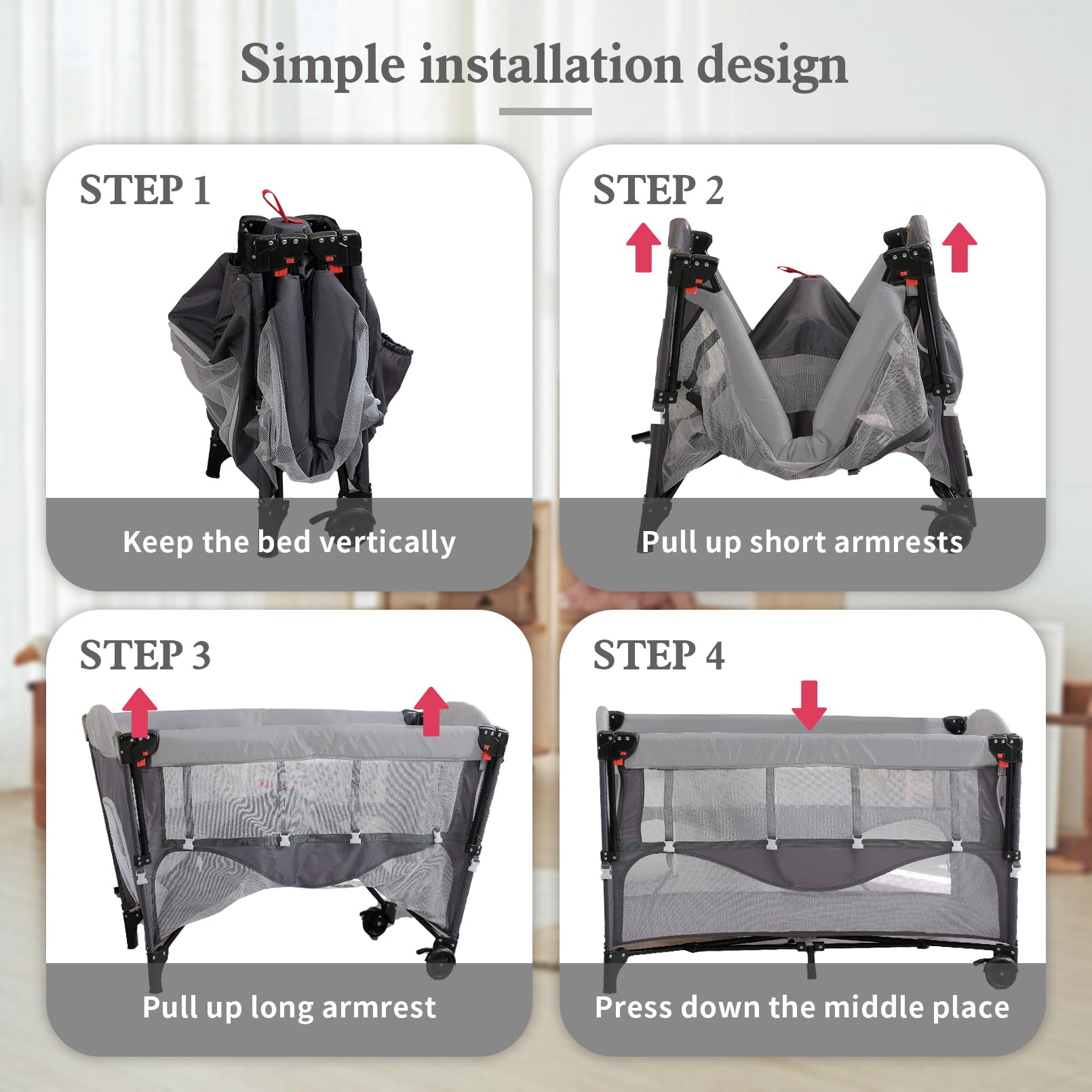 Simple installation design

STEP 1

Keep the bed vertically

STEP 2

Pull up short armrests

STEP 3

Pull up long armrest

STEP 4

Press down the middle place