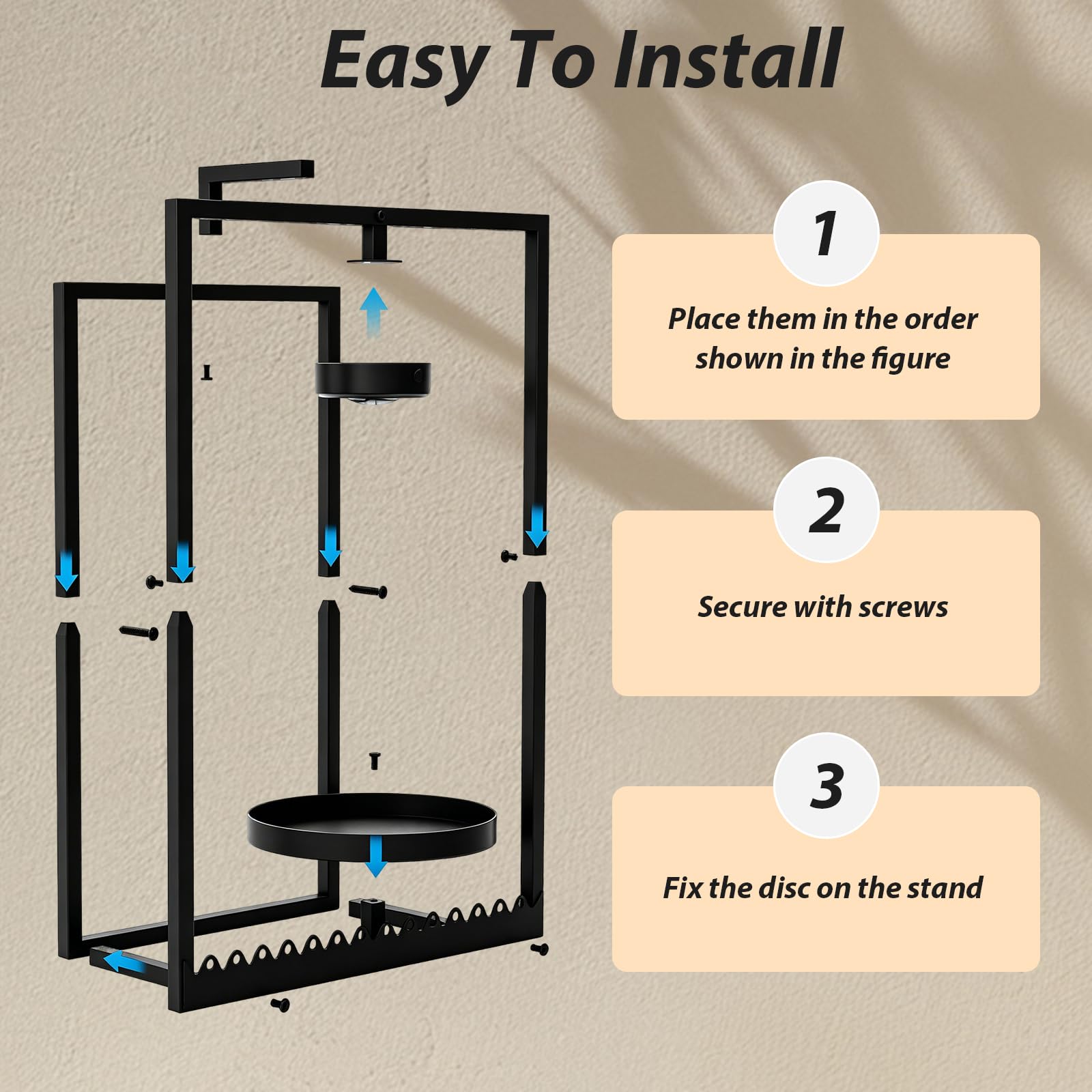 Easy To Install

1

Place them in the order shown in the figure

2

Secure with screws

3

Fix the disc on the stand