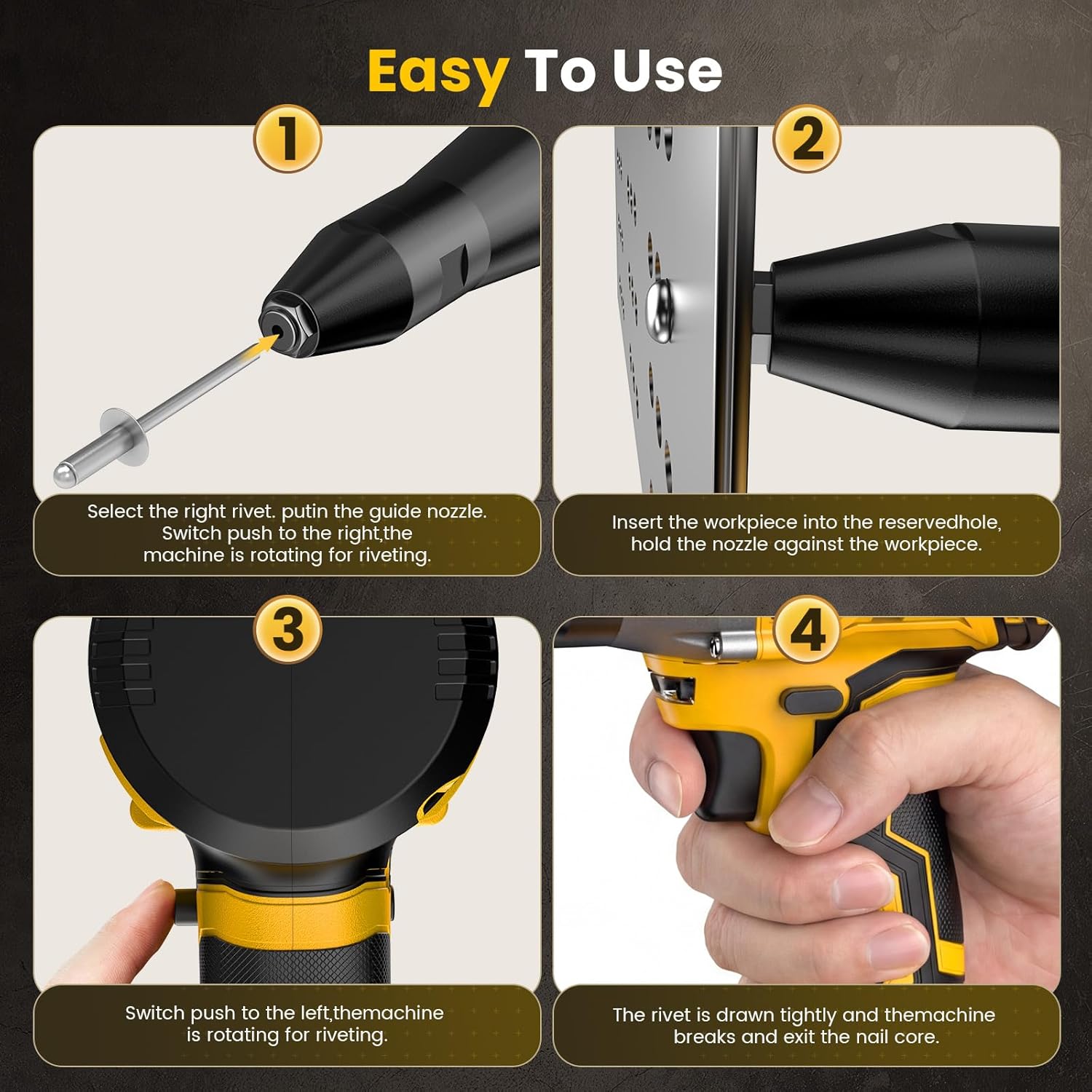 Easy To Use

1

Select the right rivet. putin the guide nozzle. Switch push to the right,the machine is rotating for riveting.

2

Insert the workpiece into the reservedhole, hold the nozzle against the workpiece.

3

Switch push to the left,themachine is rotating for riveting.

4

The rivet is drawn tightly and themachine breaks and exit the nail core.