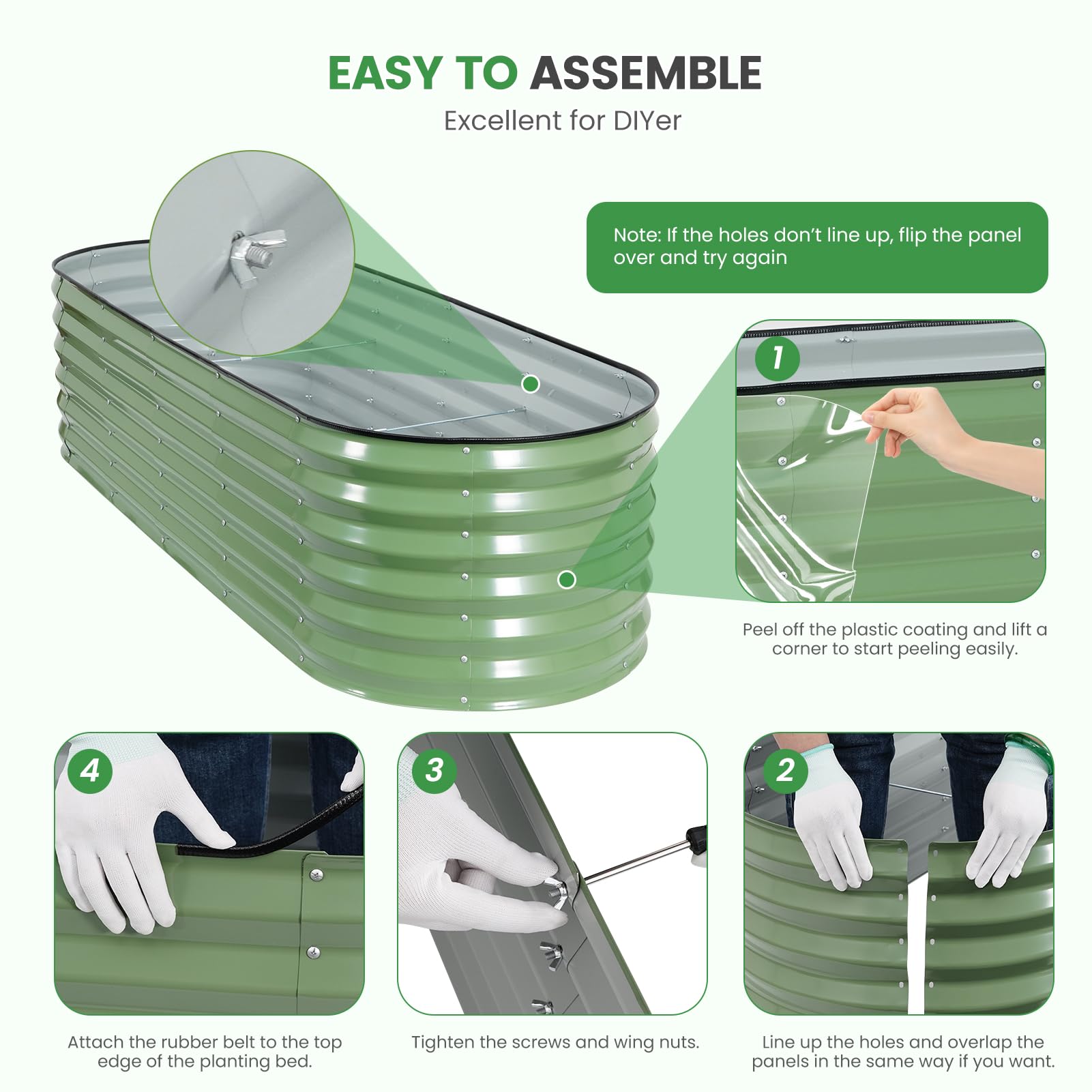 EASY TO ASSEMBLE
Excellent for DIYer

Note: If the holes don't line up, flip the panel over and try again

1

Peel off the plastic coating and lift a corner to start peeling easily.

4

Attach the rubber belt to the top edge of the planting bed.

3

Tighten the screws and wing nuts.

2

Line up the holes and overlap the panels in the same way if you want.