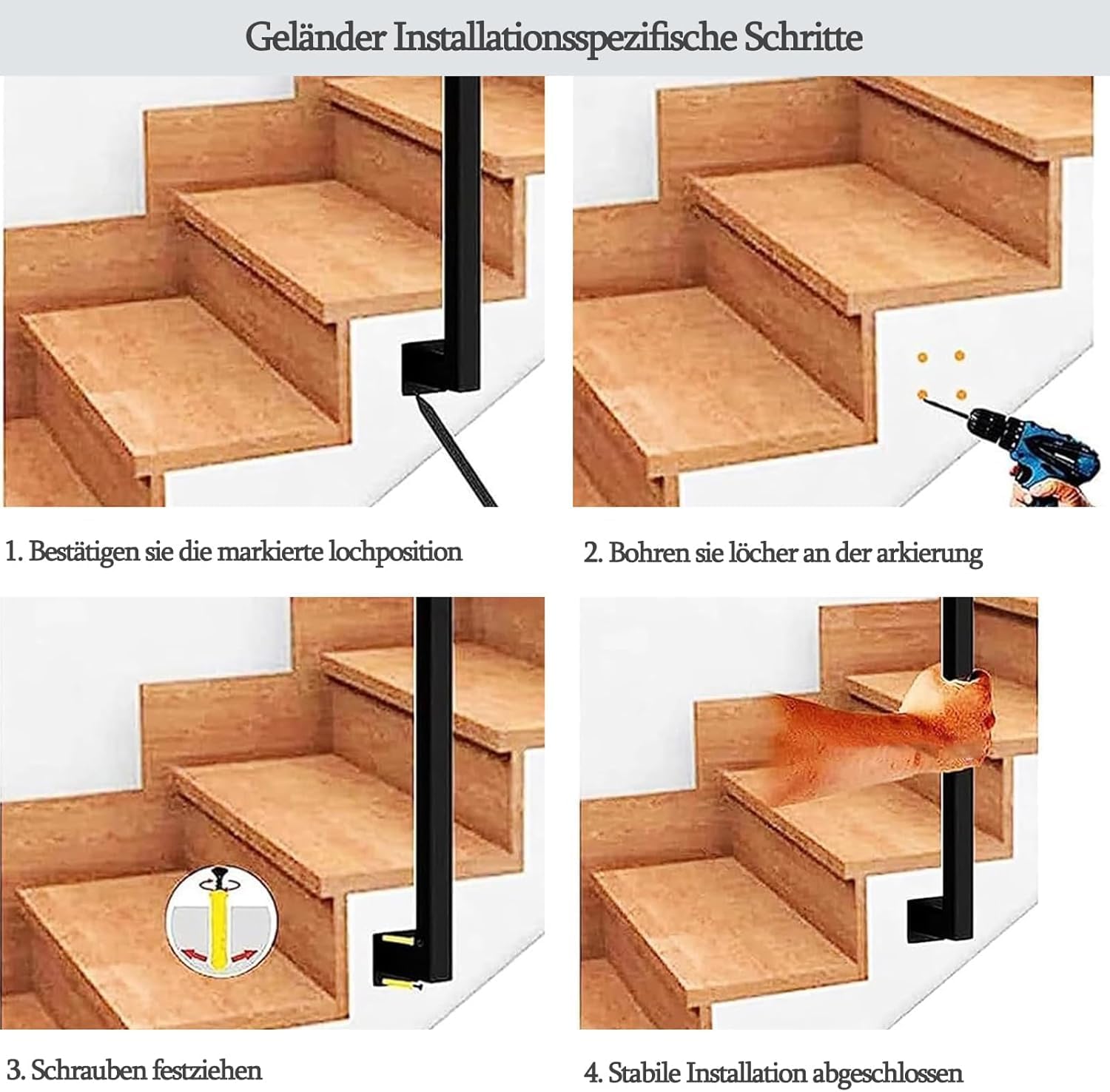 Geländer Installationsspezifische Schritte

1. Bestätigen sie die markierte lochposition

2. Bohren sie löcher an der arkierung

3. Schrauben festziehen

4. Stabile Installation abgeschlossen