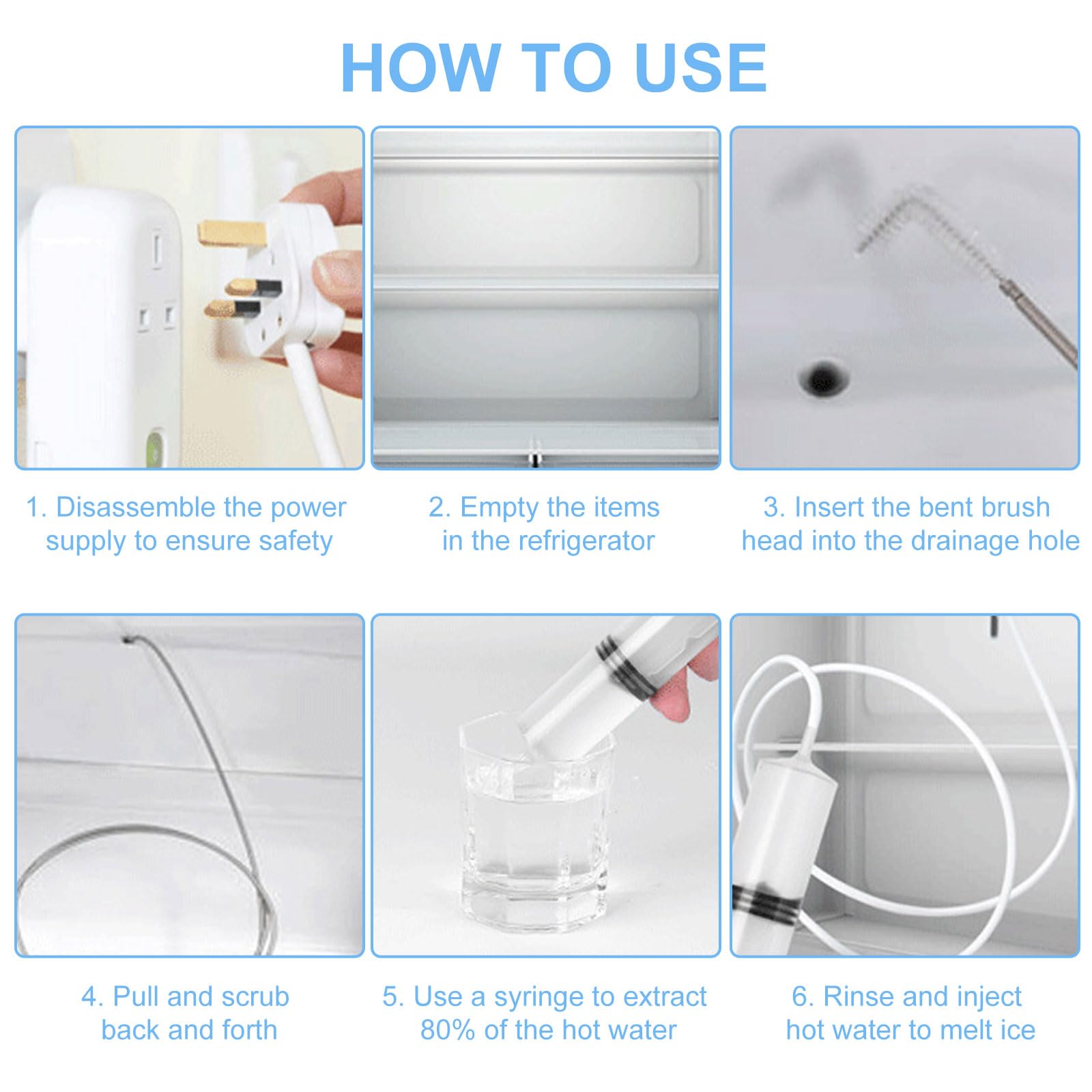 HOW TO USE

1. Disassemble the power supply to ensure safety

2. Empty the items in the refrigerator

3. Insert the bent brush head into the drainage hole

4. Pull and scrub back and forth

5. Use a syringe to extract 80% of the hot water

6. Rinse and inject hot water to melt ice