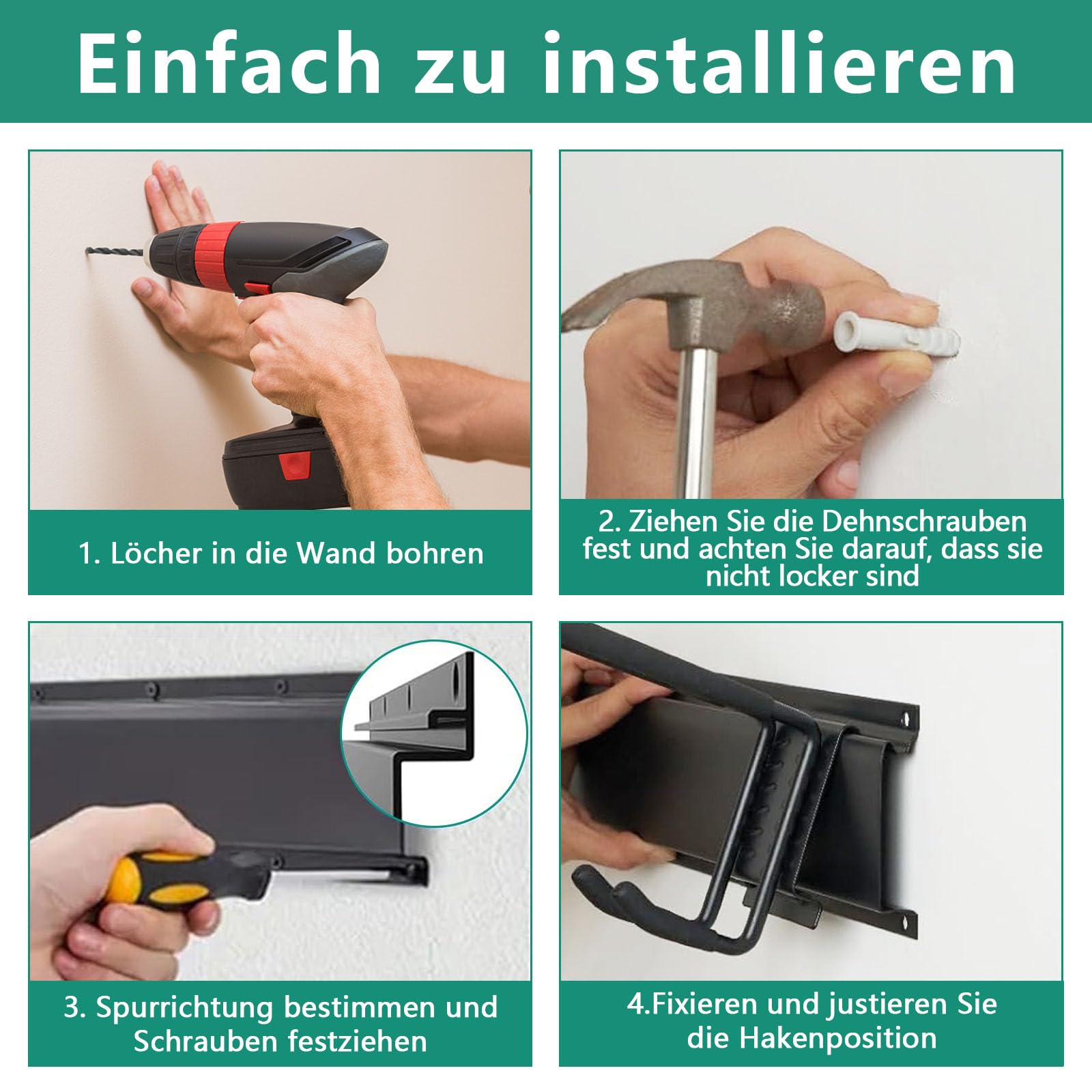 Einfach zu installieren

1. Löcher in die Wand bohren

2. Ziehen Sie die Dehnschrauben fest und achten Sie darauf, dass sie nicht locker sind

3. Spurrichtung bestimmen und Schrauben festziehen

4.Fixieren und justieren Sie die Hakenposition