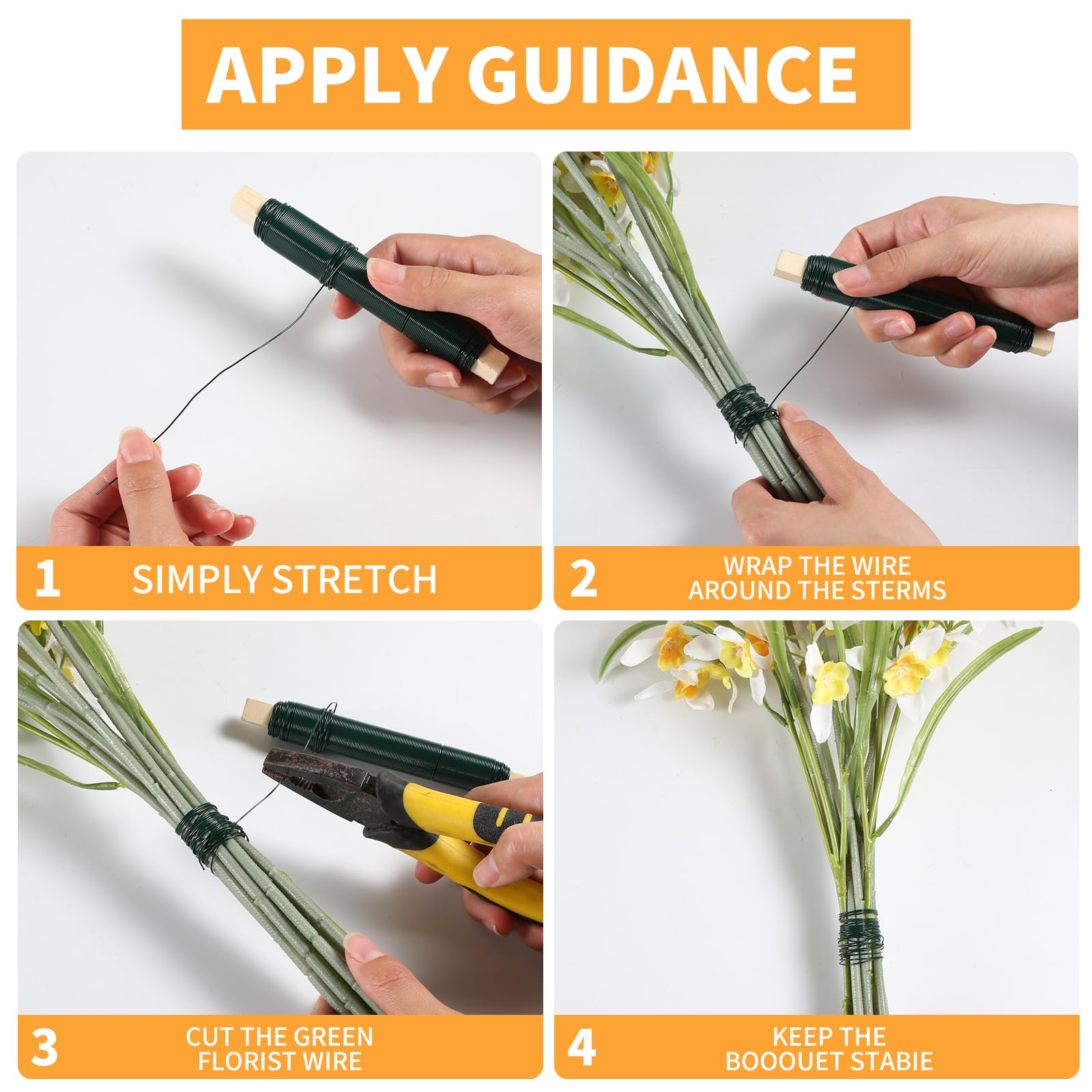 APPLY GUIDANCE

1 SIMPLY STRETCH

2 WRAP THE WIRE AROUND THE STERMS

3 CUT THE GREEN FLORIST WIRE

4 KEEP THE BOOOUET STABIE