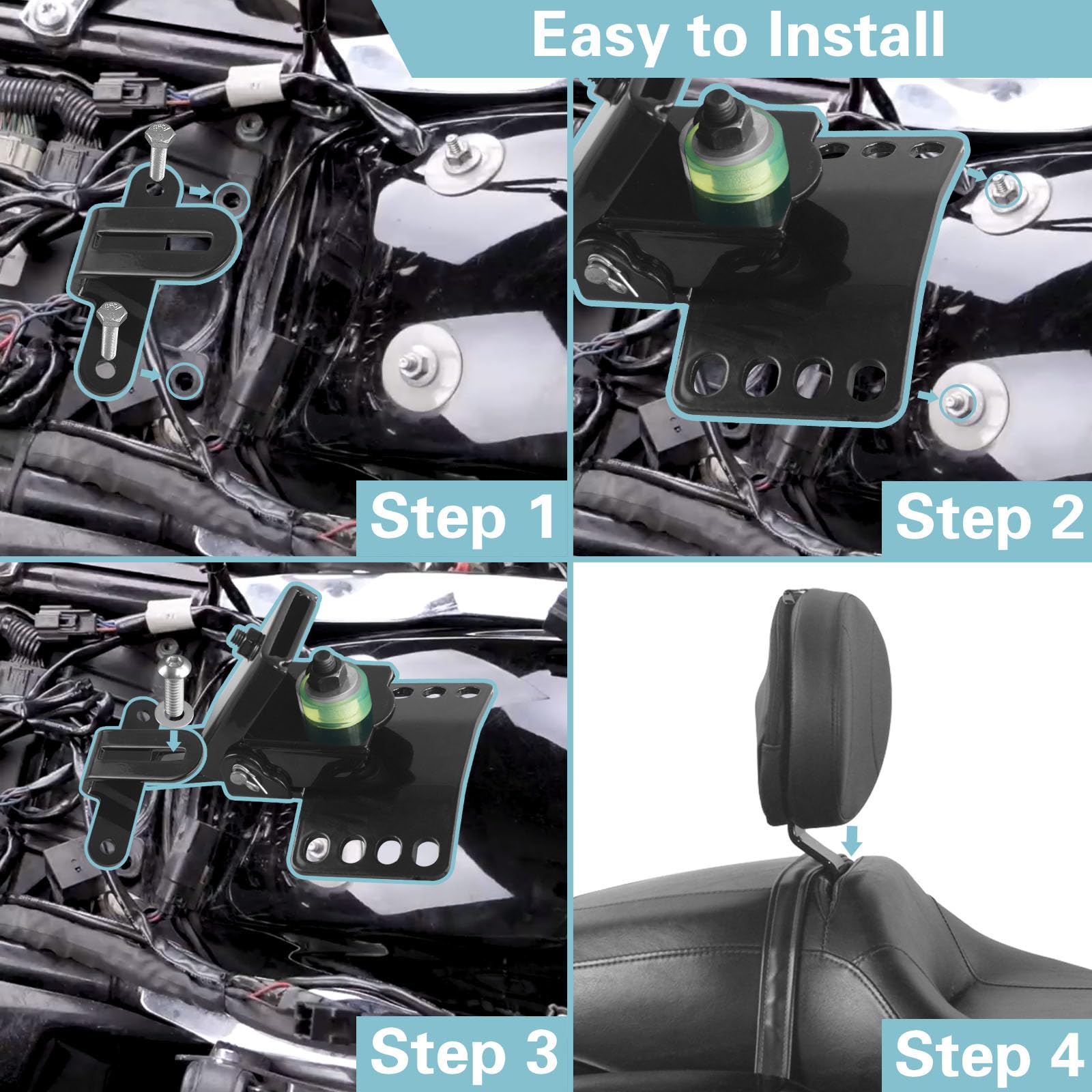 Easy to Install

Step 1

Step 2

Step 3

Step 4