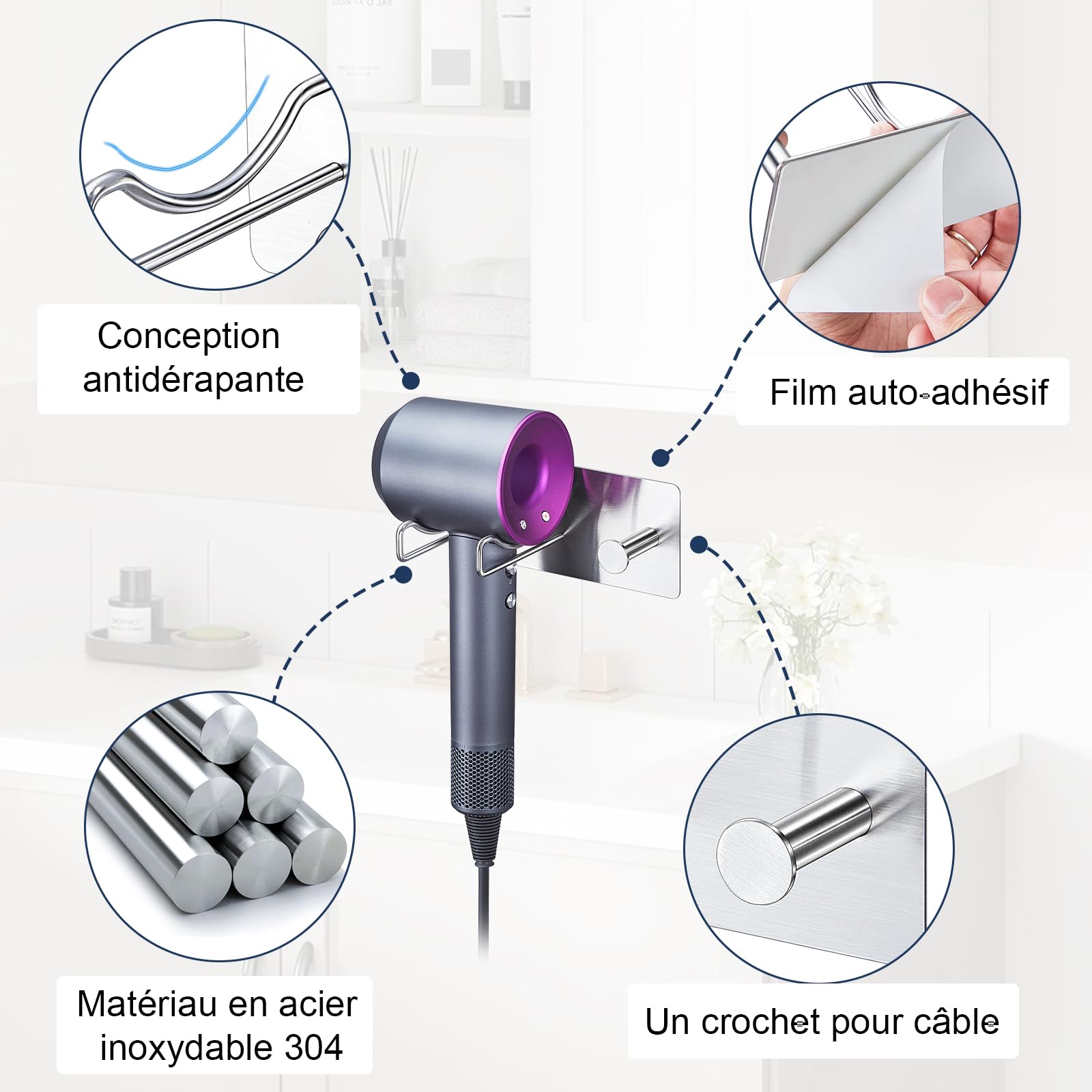 Conception antidérapante

Film auto-adhésif

Matériau en acier inoxydable 304

Un crochet pour câble