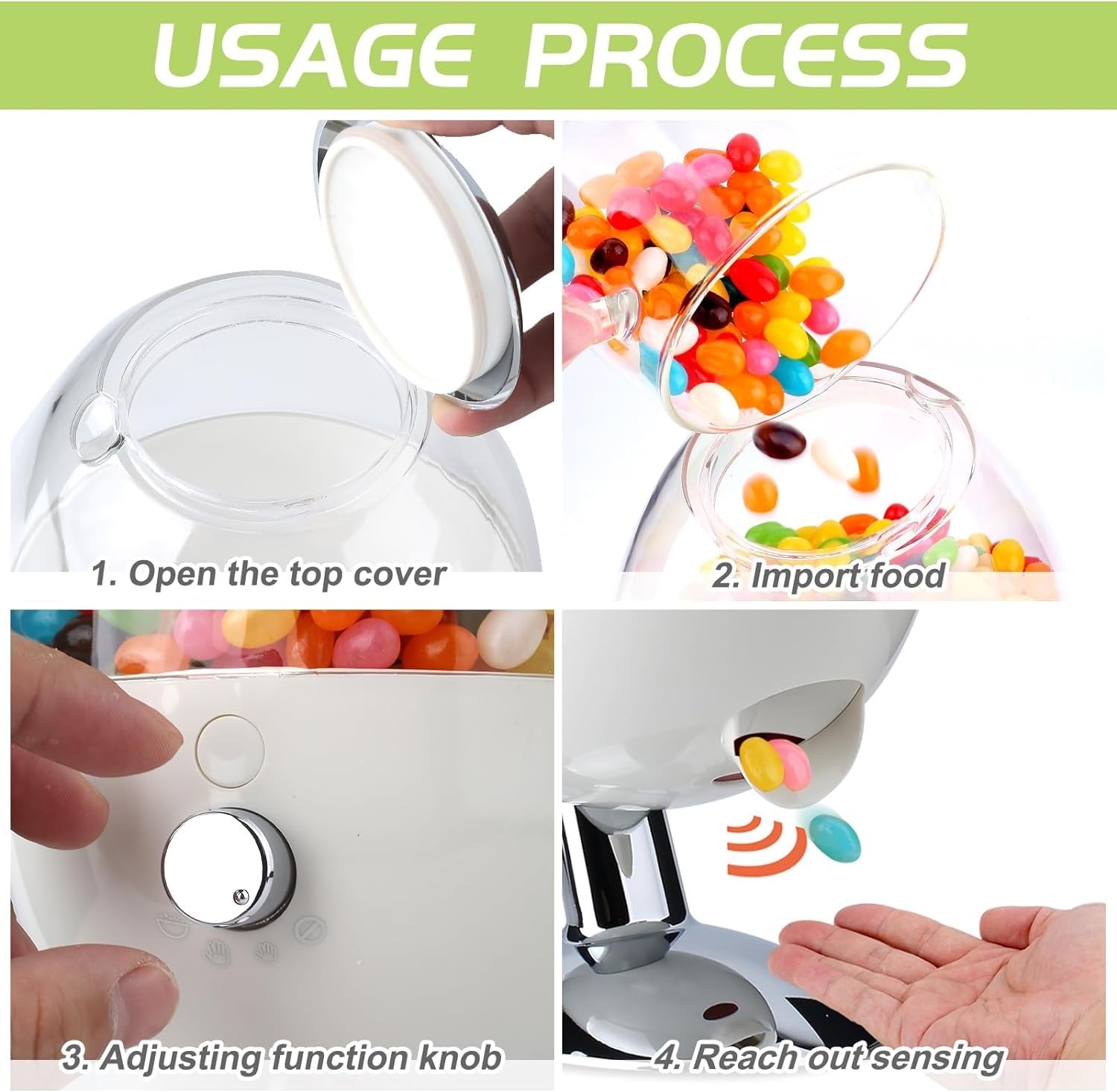 USAGE PROCESS

1. Open the top cover

2. Import food

3. Adjusting function knob

4. Reach out sensing