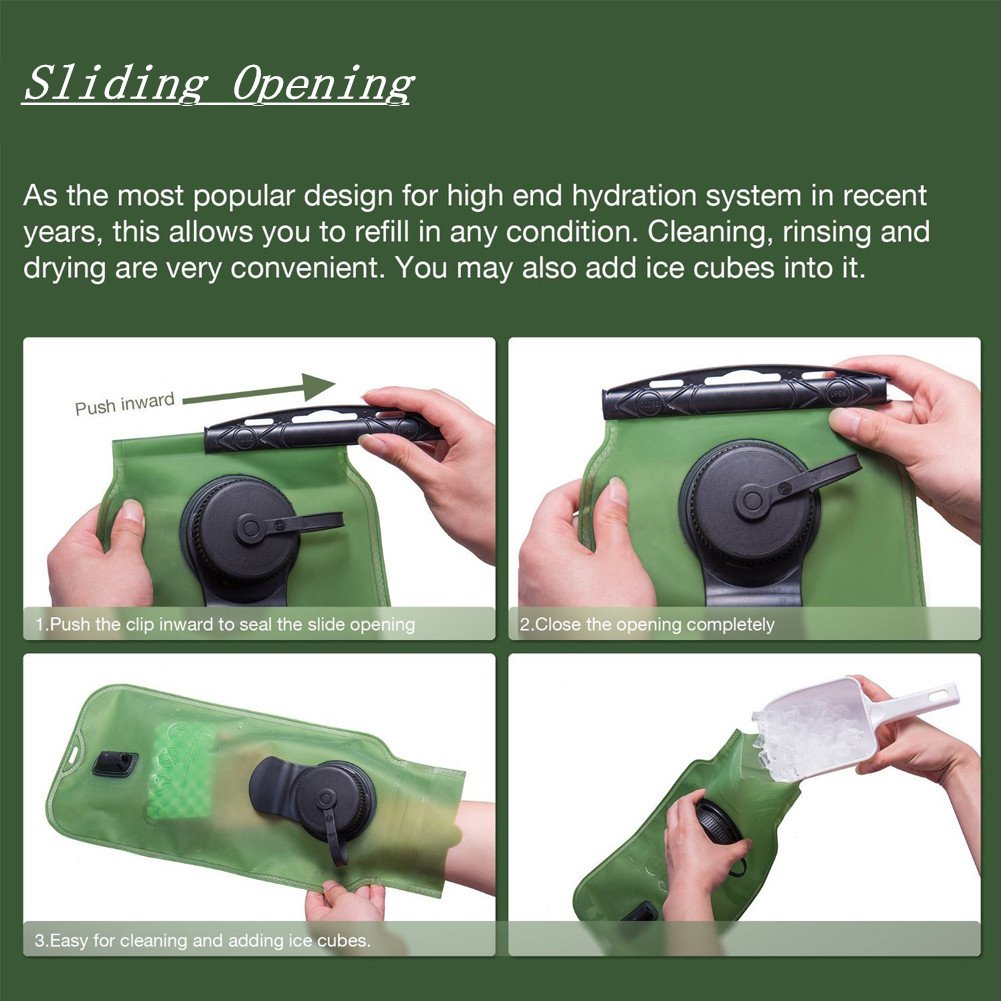 Sliding Opening

As the most popular design for high end hydration system in recent years, this allows you to refill in any condition. Cleaning, rinsing and drying are very convenient. You may also add ice cubes into it.

Push inward

1.Push the clip inward to seal the slide opening

2.Close the opening completely

3.Easy for cleaning and adding ice cubes.