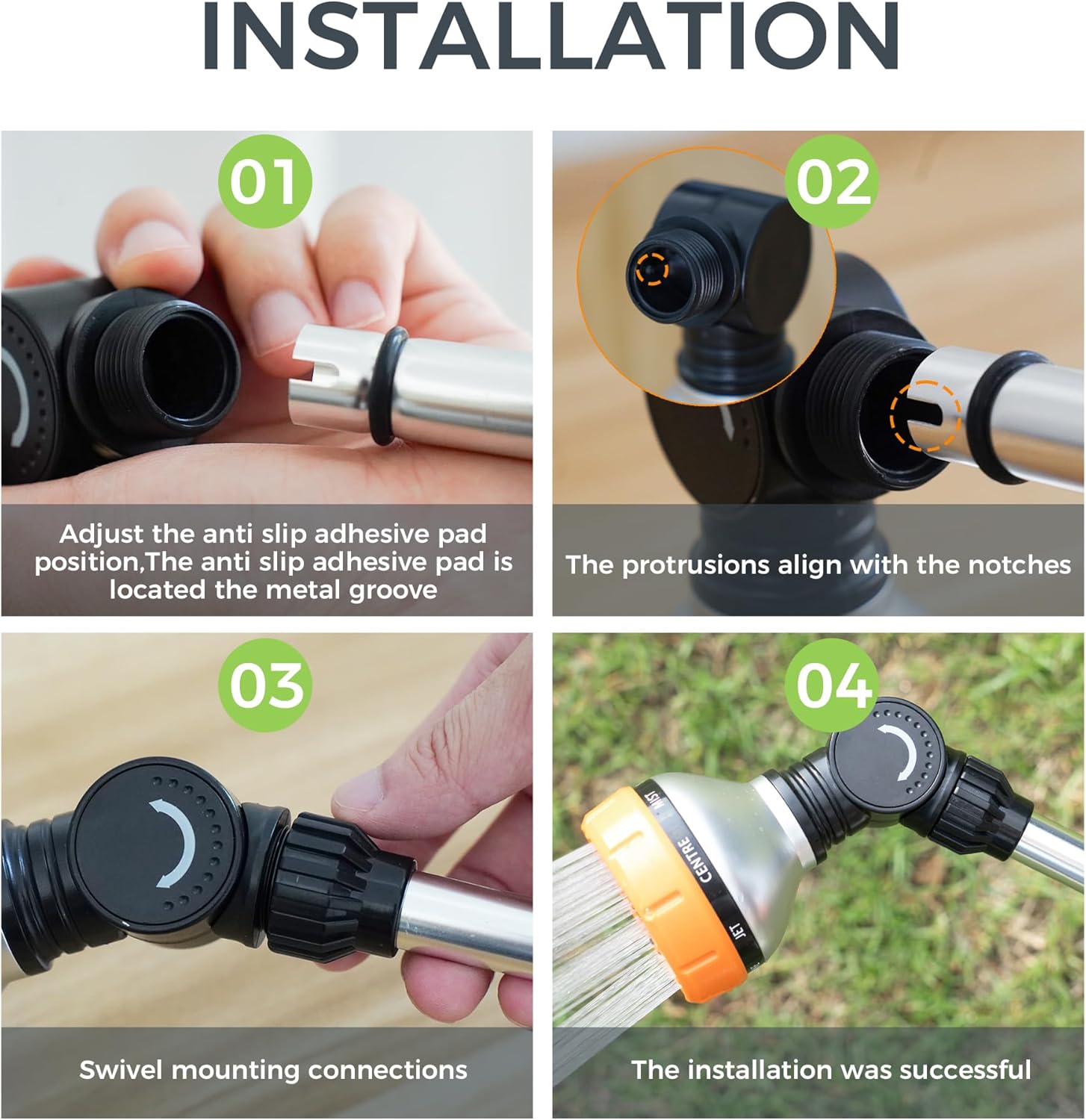 INSTALLATION

01

Adjust the anti slip adhesive pad position,The anti slip adhesive pad is located the metal groove

02

The protrusions align with the notches

03

Swivel mounting connections

04

MIST
CENTRE
JET

The installation was successful