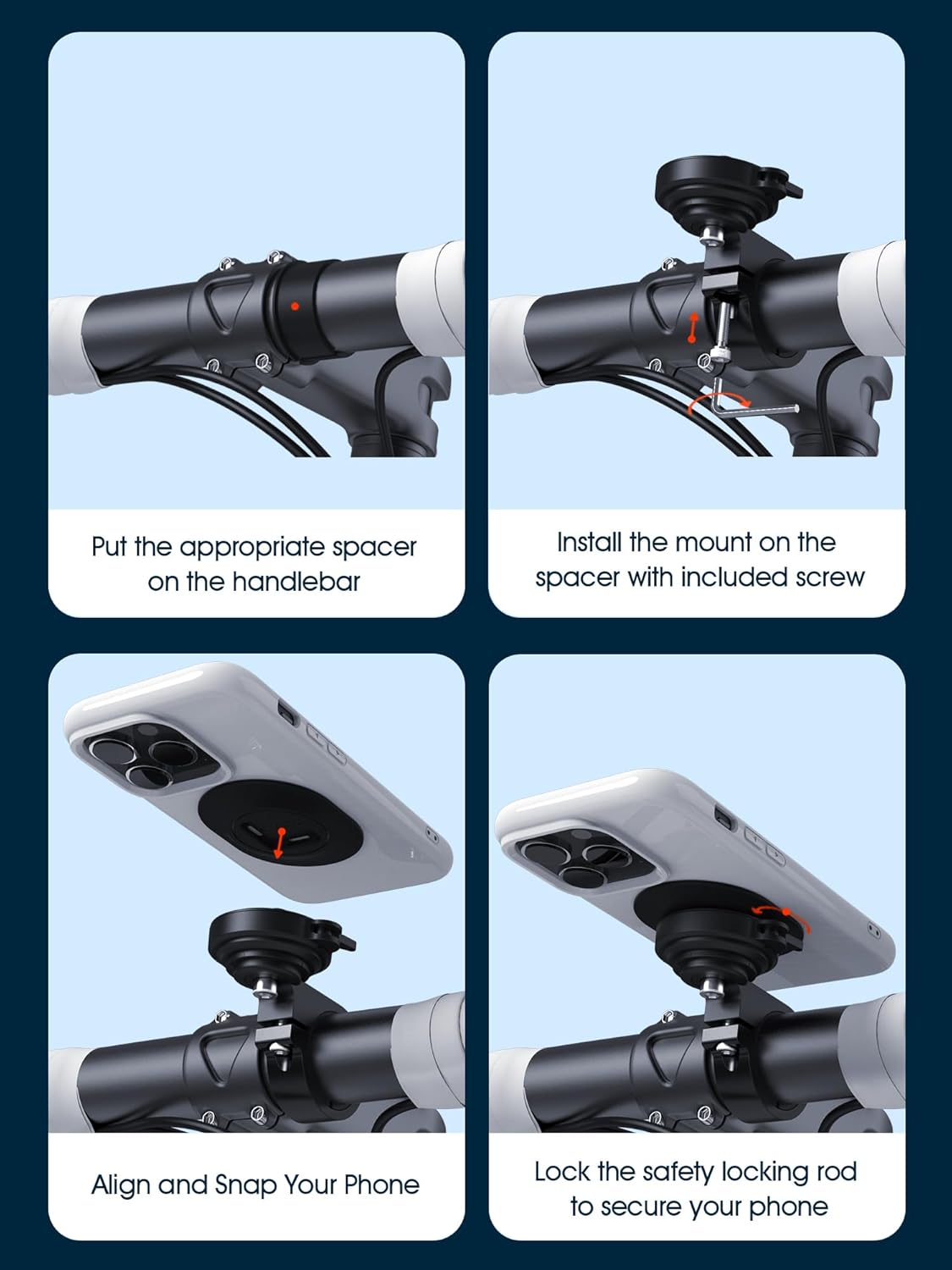 Put the appropriate spacer on the handlebar

Install the mount on the spacer with included screw

Align and Snap Your Phone

Lock the safety locking rod to secure your phone