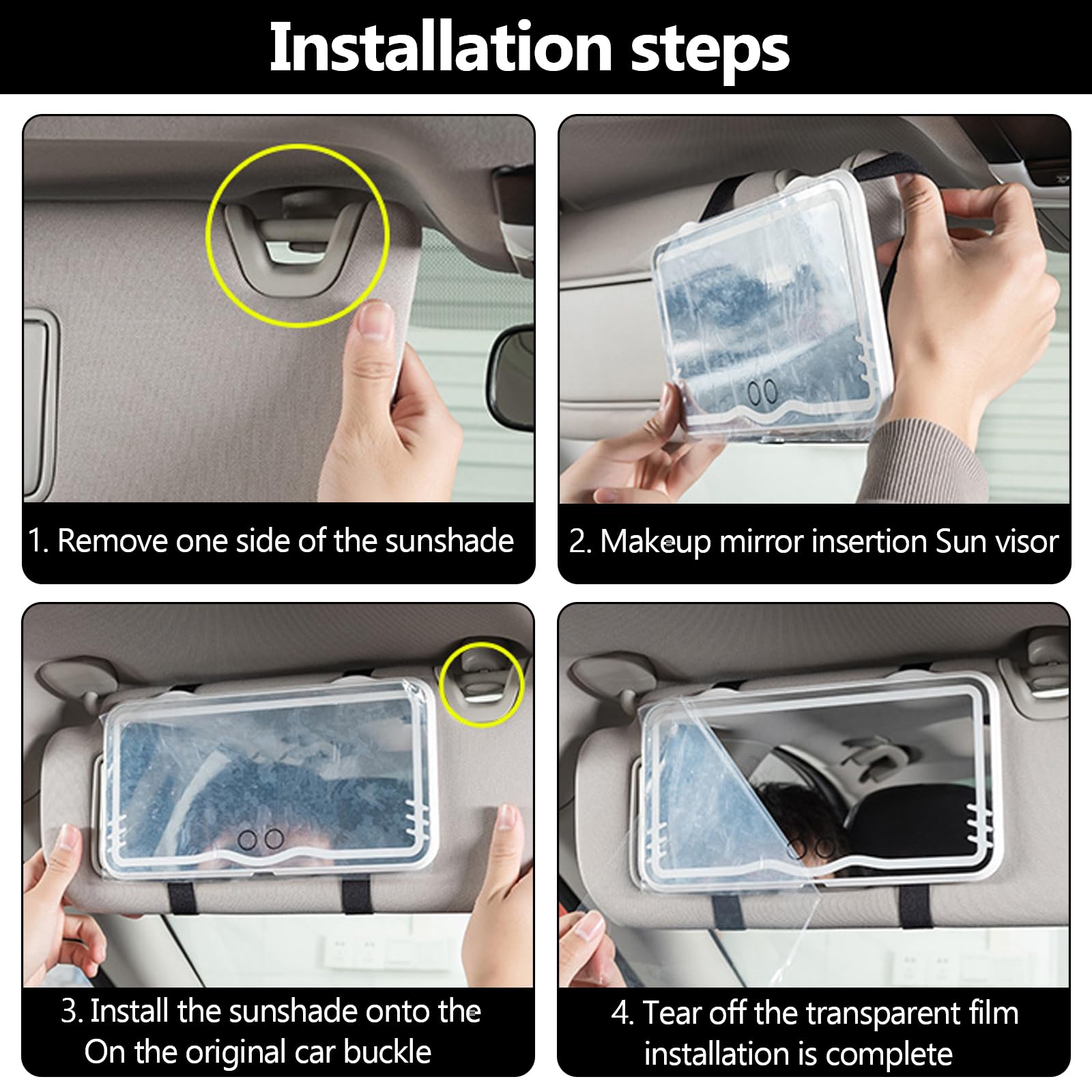 Installation steps

1. Remove one side of the sunshade

2. Makeup mirror insertion Sun visor

3. Install the sunshade onto the On the original car buckle

4. Tear off the transparent film installation is complete