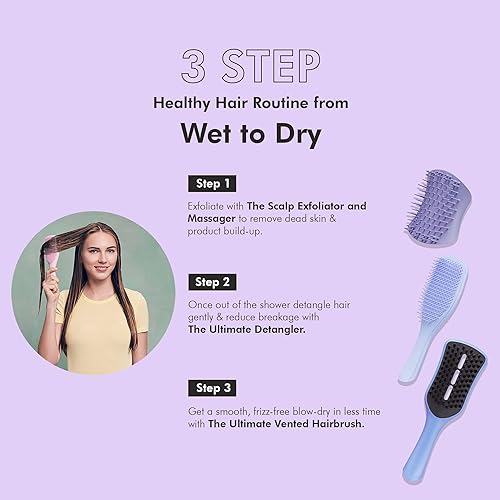 3 STEP

Healthy Hair Routine from

Wet to Dry

Step 1

Exfoliate with The Scalp Exfoliator and Massager to remove dead skin & product build-up.

Step 2

Once out of the shower detangle hair gently & reduce breakage with The Ultimate Detangler.

Step 3

Get a smooth, frizz-free blow-dry in less time with The Ultimate Vented Hairbrush.