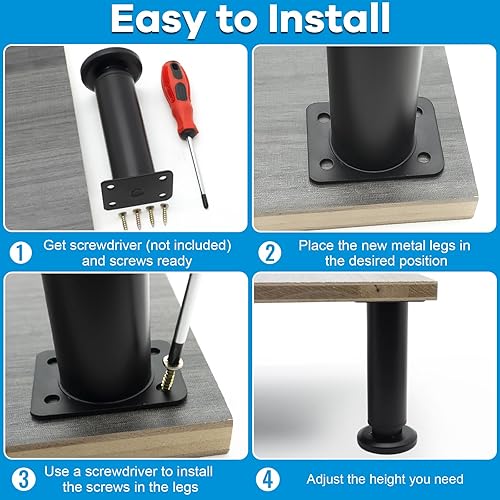 Easy to Install

1 Get screwdriver (not included) and screws ready

2 Place the new metal legs in the desired position

3 Use a screwdriver to install the screws in the legs

4 Adjust the height you need