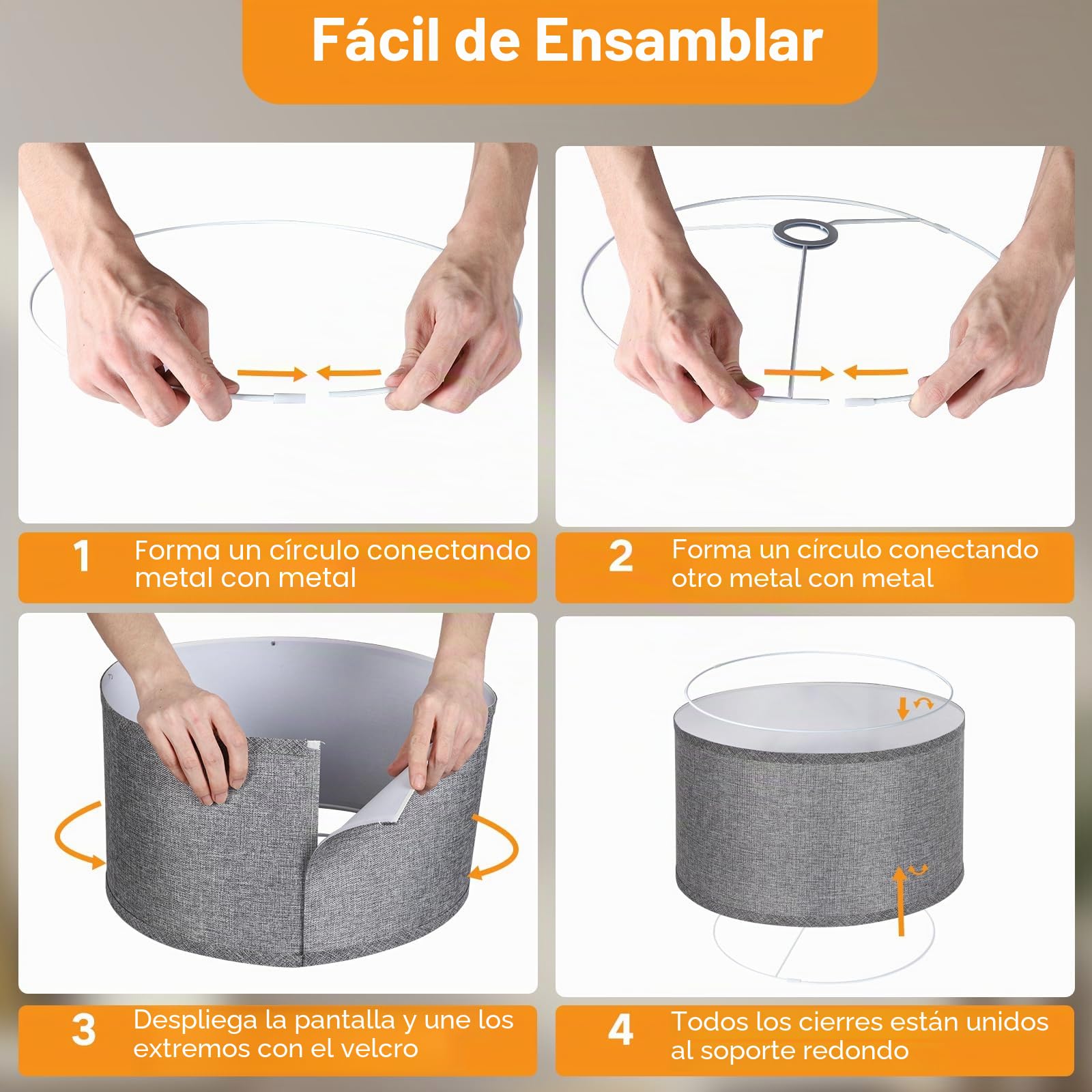 Fácil de Ensamblar

1 Forma un círculo conectando metal con metal

2 Forma un círculo conectando otro metal con metal

3 Despliega la pantalla y une los extremos con el velcro

4 Todos los cierres están unidos al soporte redondo