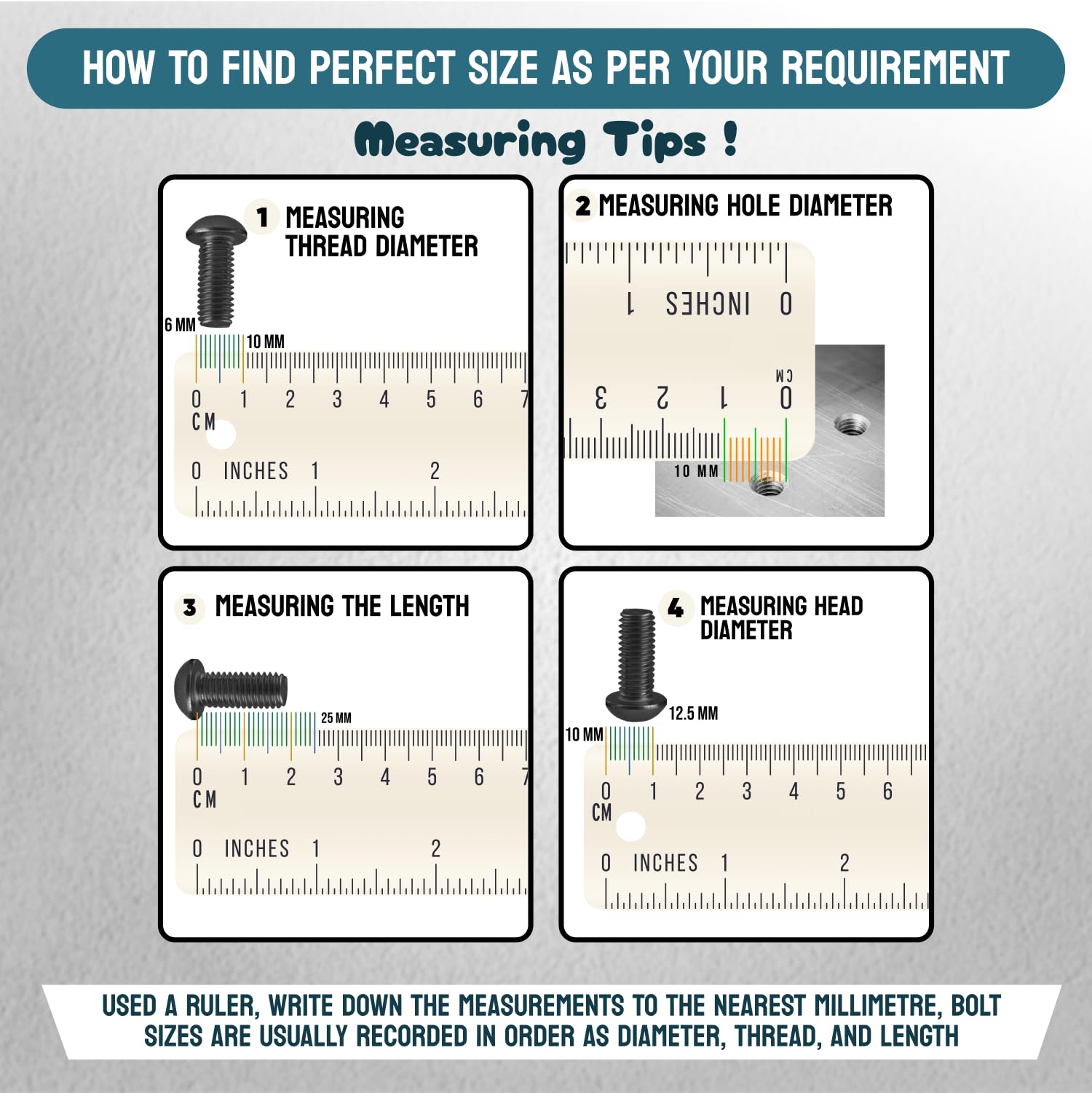 HOW TO FIND PERFECT SIZE AS PER YOUR REQUIREMENT

Measuring Tips !

1 MEASURING THREAD DIAMETER

6 MM
10 MM
0 1 2 3 4 5 6 7
CM
0 INCHES 1 2

2 MEASURING HOLE DIAMETER

0 INCHES 1
CM
0 1 2 3
10 MM

3 MEASURING THE LENGTH

25 MM
0 1 2 3 4 5 6 7
CM
0 INCHES 1 2

4 MEASURING HEAD DIAMETER

12.5 MM
10 MM
0 1 2 3 4 5 6
CM
0 INCHES 1 2

USED A RULER, WRITE DOWN THE MEASUREMENTS TO THE NEAREST MILLIMETRE, BOLT SIZES ARE USUALLY RECORDED IN ORDER AS DIAMETER, THREAD, AND LENGTH