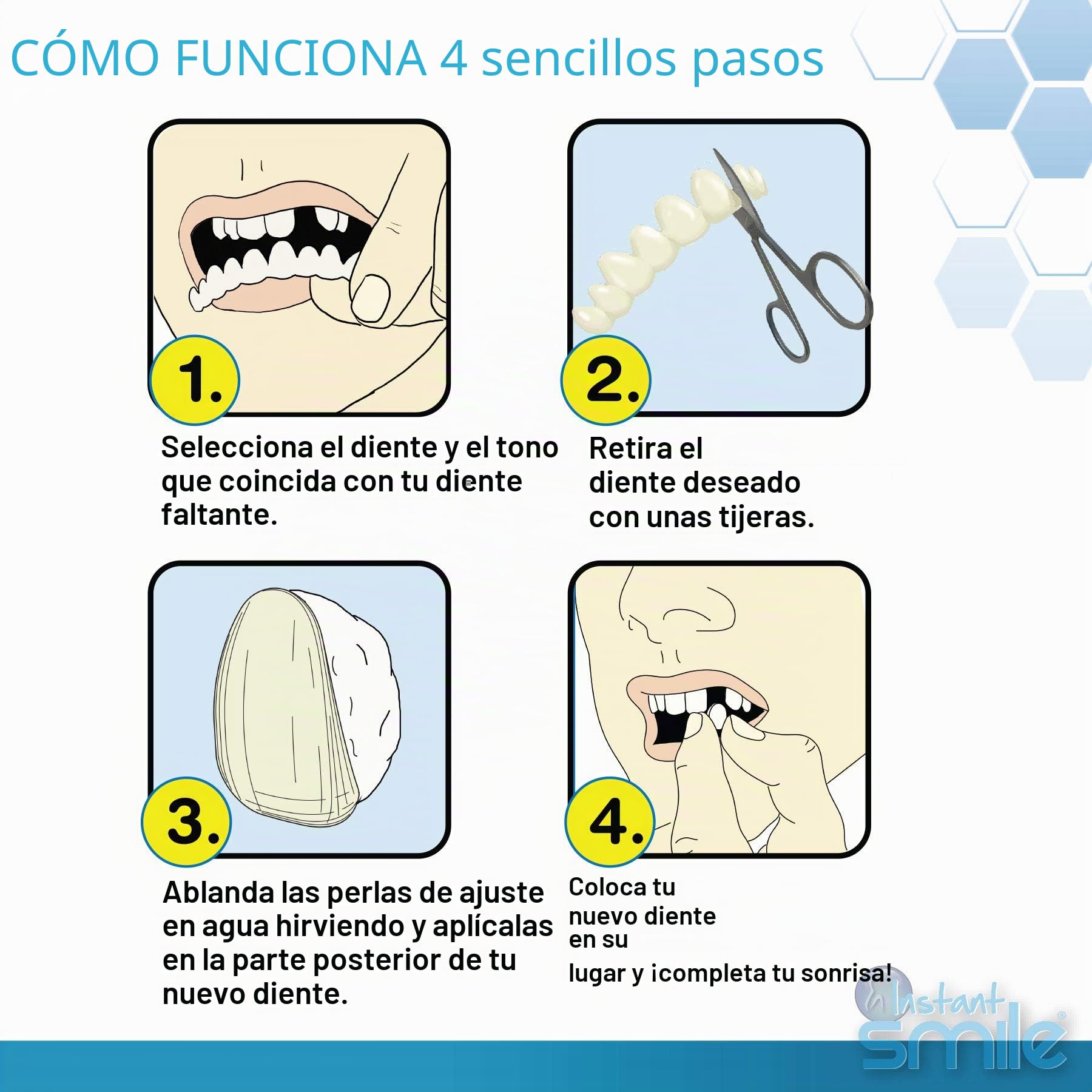 CÓMO FUNCIONA 4 sencillos pasos

1.

Selecciona el diente y el tono que coincida con tu diente faltante.

2.

Retira el diente deseado con unas tijeras.

3.

Ablanda las perlas de ajuste en agua hirviendo y aplícalas en la parte posterior de tu nuevo diente.

4.

Coloca tu nuevo diente en su lugar y ¡completa tu sonrisa!

Instant smile®