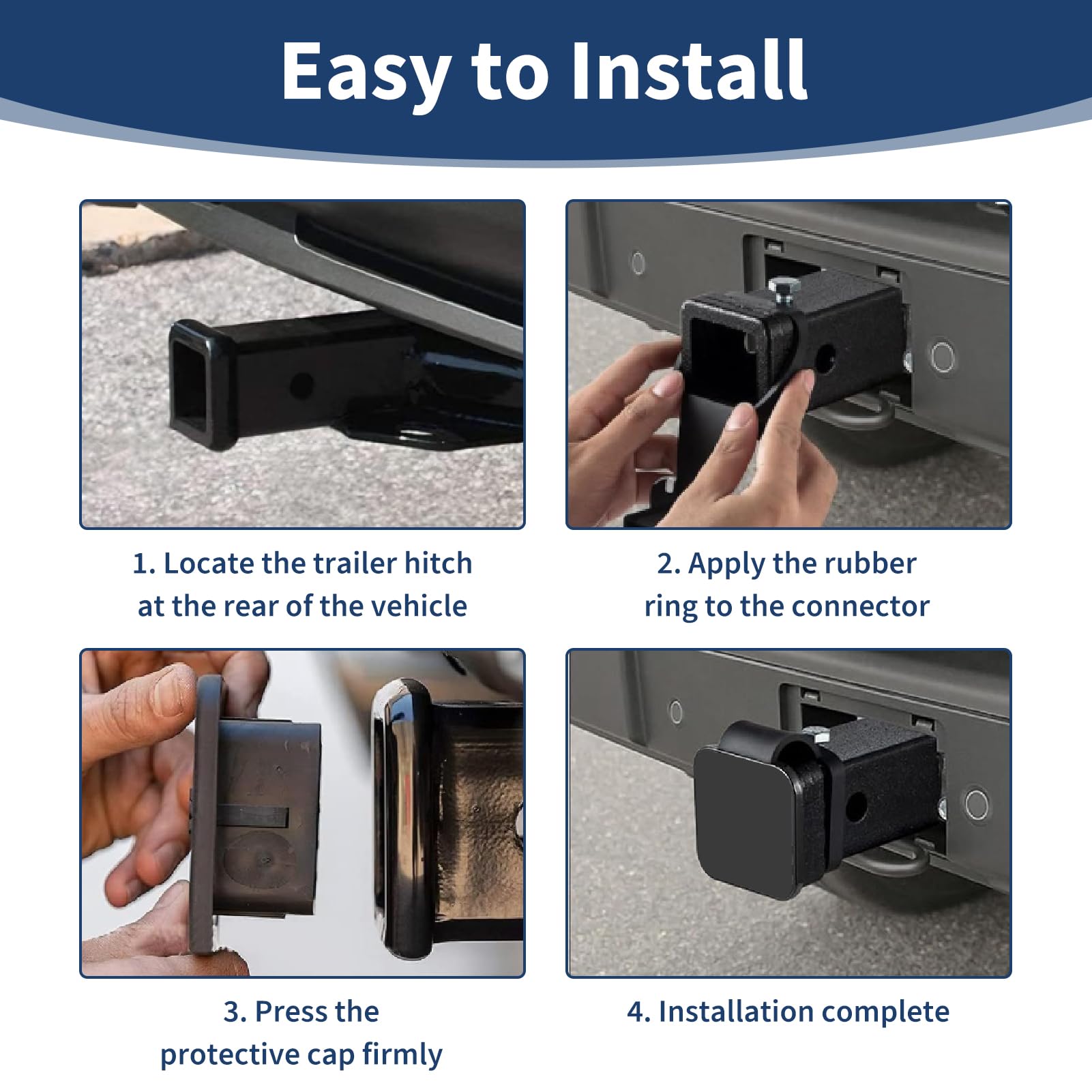 Easy to Install

1. Locate the trailer hitch at the rear of the vehicle

2. Apply the rubber ring to the connector

3. Press the protective cap firmly

4. Installation complete