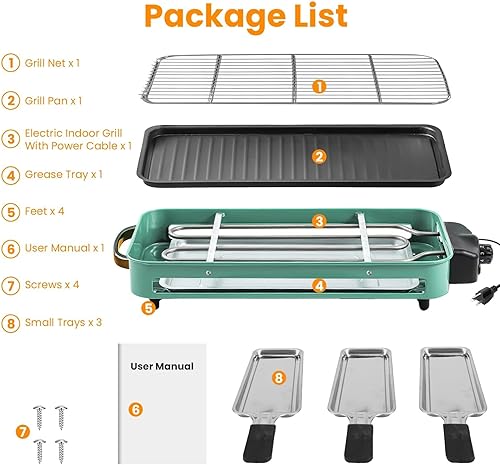 Package List

1 Grill Net x 1

2 Grill Pan x 1

3 Electric Indoor Grill With Power Cable x 1

4 Grease Tray x 1

5 Feet x 4

6 User Manual x 1

7 Screws x 4

8 Small Trays x 3

1

2

3

4

5

User Manual

6

7

8