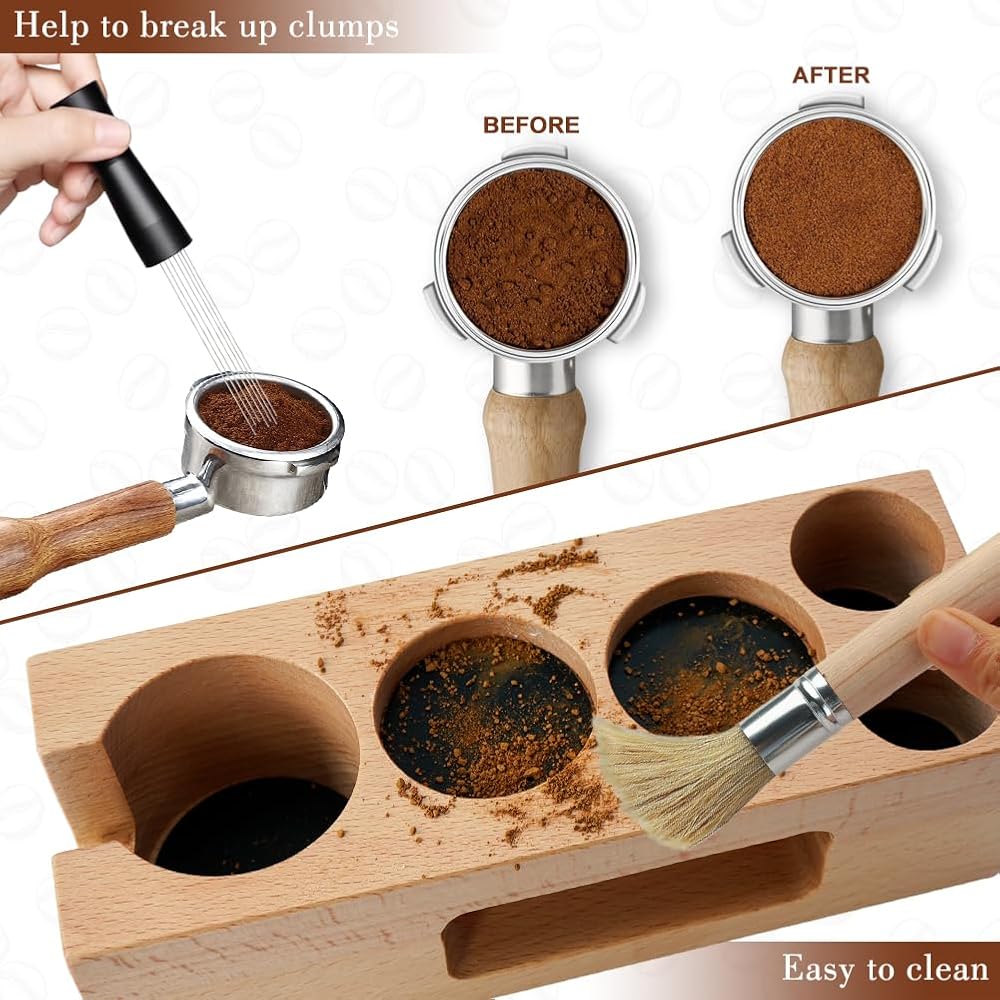 Help to break up clumps

BEFORE

AFTER

Easy to clean