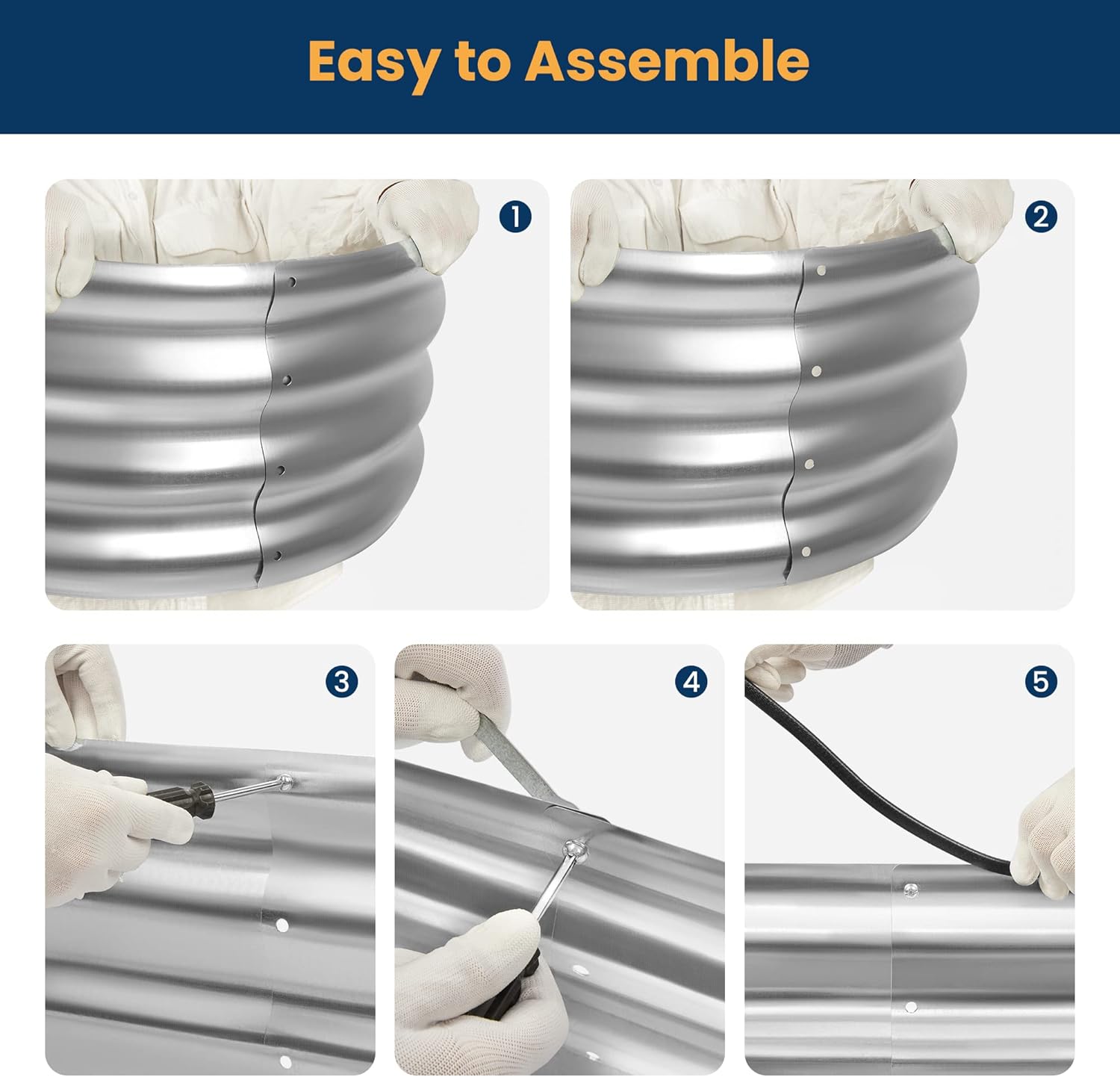 Easy to Assemble

1

2

3

4

5