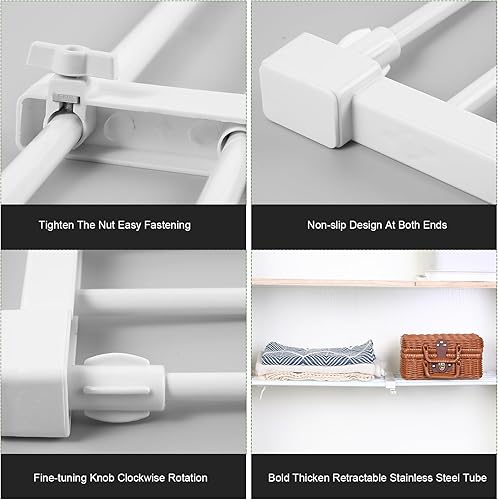 Tighten The Nut Easy Fastening

Non-slip Design At Both Ends

Fine-tuning Knob Clockwise Rotation

Bold Thicken Retractable Stainless Steel Tube