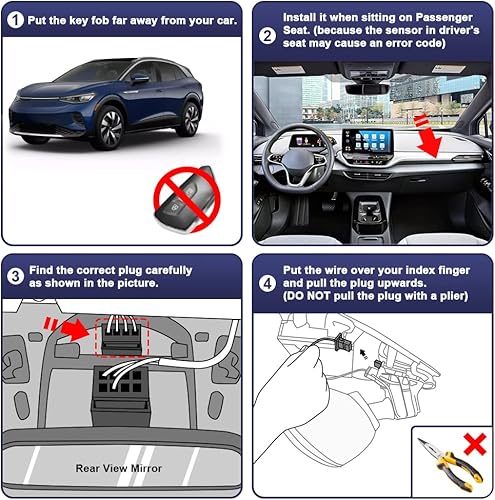 1 Put the key fob far away from your car.

2 Install it when sitting on Passenger Seat. (because the sensor in driver's seat may cause an error code)

3 Find the correct plug carefully as shown in the picture.

Rear View Mirror

4 Put the wire over your index finger and pull the plug upwards. (DO NOT pull the plug with a plier)