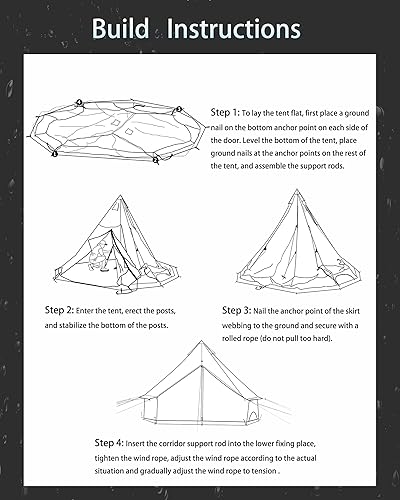 Build Instructions

Step 1: To lay the tent flat, first place a ground nail on the bottom anchor point on each side of the door. Level the bottom of the tent, place ground nails at the anchor points on the rest of the tent, and assemble the support rods.

Step 2: Enter the tent, erect the posts, and stabilize the bottom of the posts.

Step 3: Nail the anchor point of the skirt webbing to the ground and secure with a rolled rope (do not pull too hard).

Step 4: Insert the corridor support rod into the lower fixing place, tighten the wind rope, adjust the wind rope according to the actual situation and gradually adjust the wind rope to tension .