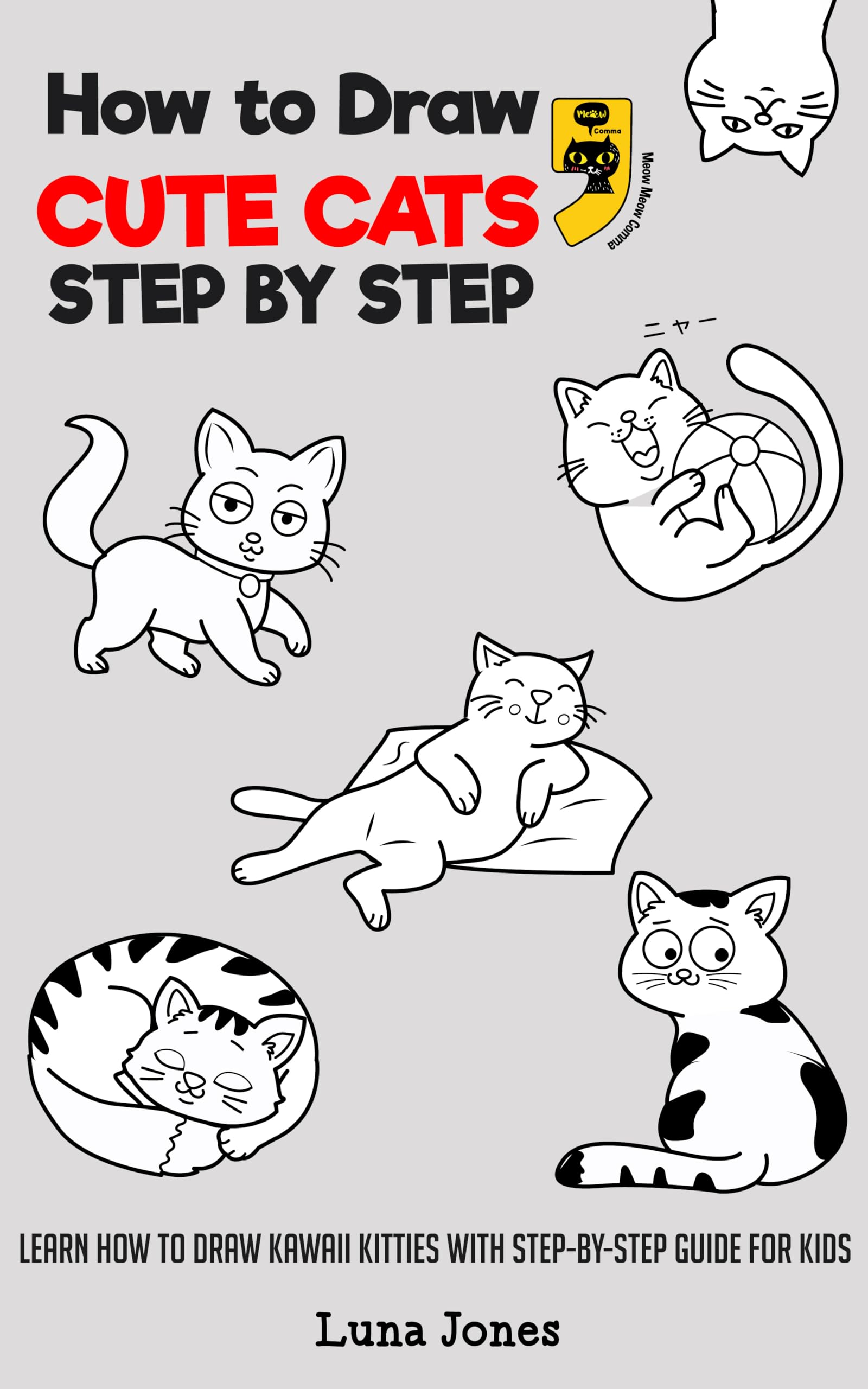 How to Draw
CUTE CATS
STEP BY STEP

Meow
Comma
Meow Meow Comma

ニャー

LEARN HOW TO DRAW KAWAII KITTIES WITH STEP-BY-STEP GUIDE FOR KIDS

Luna Jones