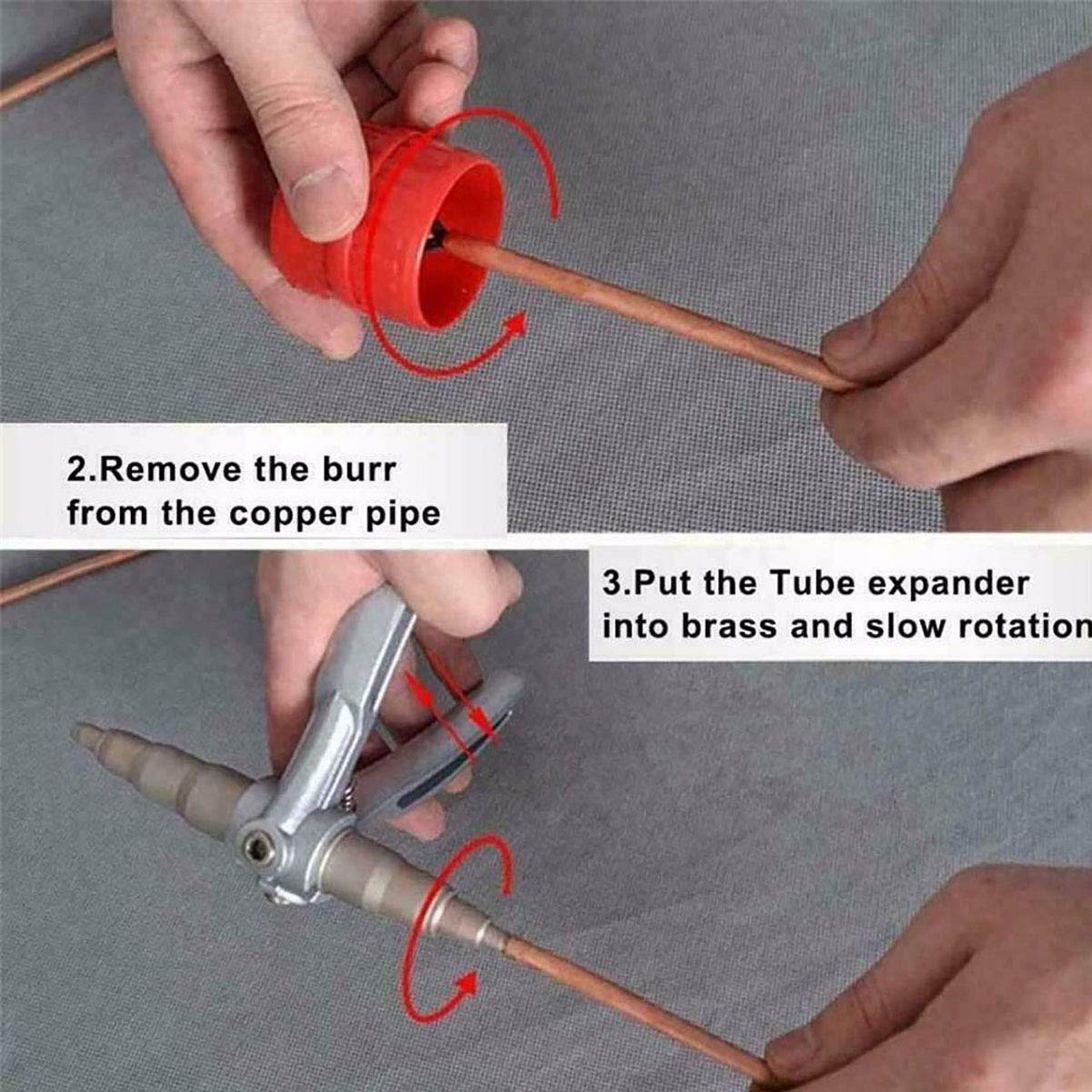 2.Remove the burr from the copper pipe

3.Put the Tube expander into brass and slow rotation