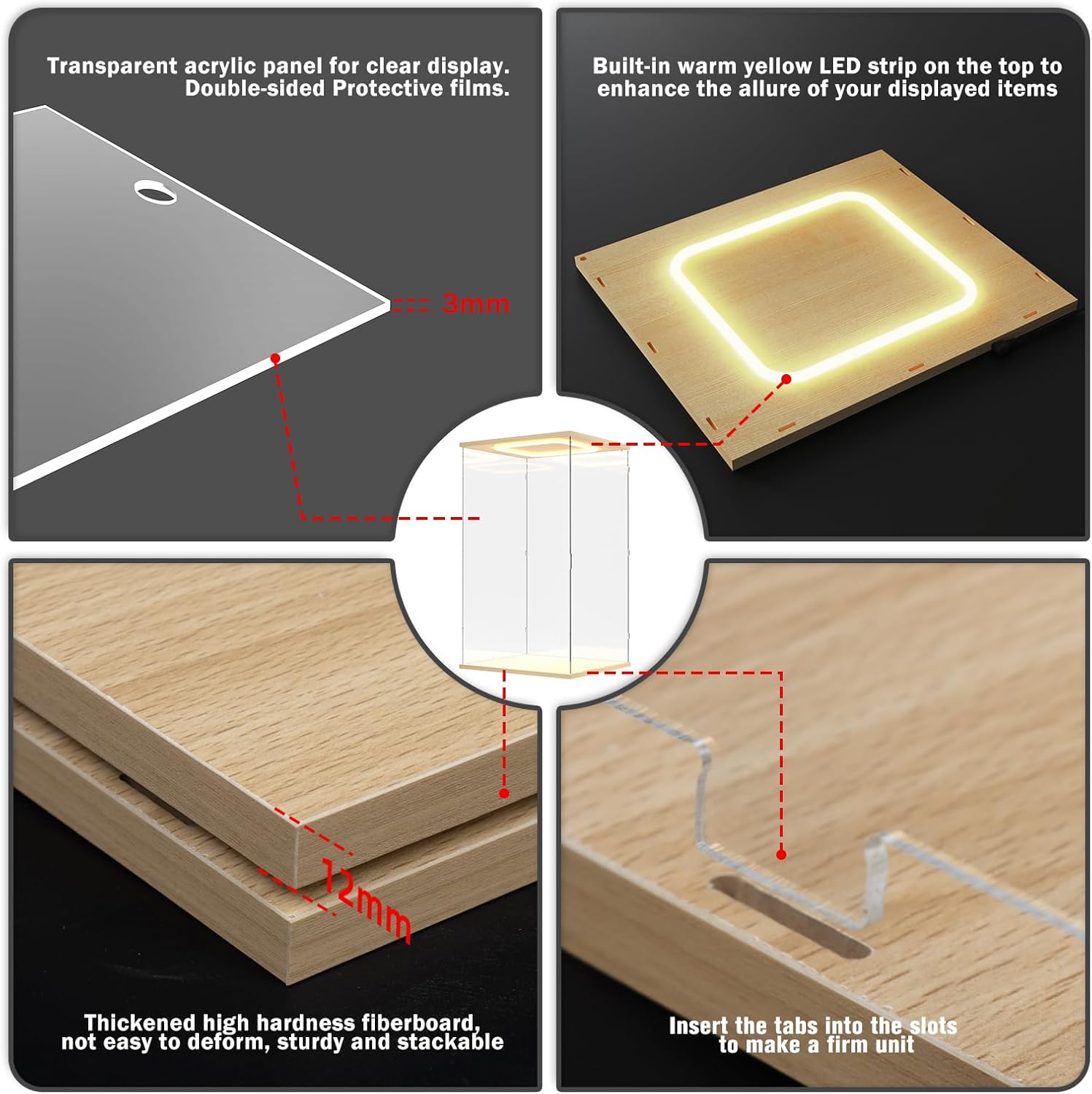 Transparent acrylic panel for clear display.
Double-sided Protective films.

3mm

Built-in warm yellow LED strip on the top to enhance the allure of your displayed items

12mm

Thickened high hardness fiberboard, not easy to deform, sturdy and stackable

Insert the tabs into the slots to make a firm unit