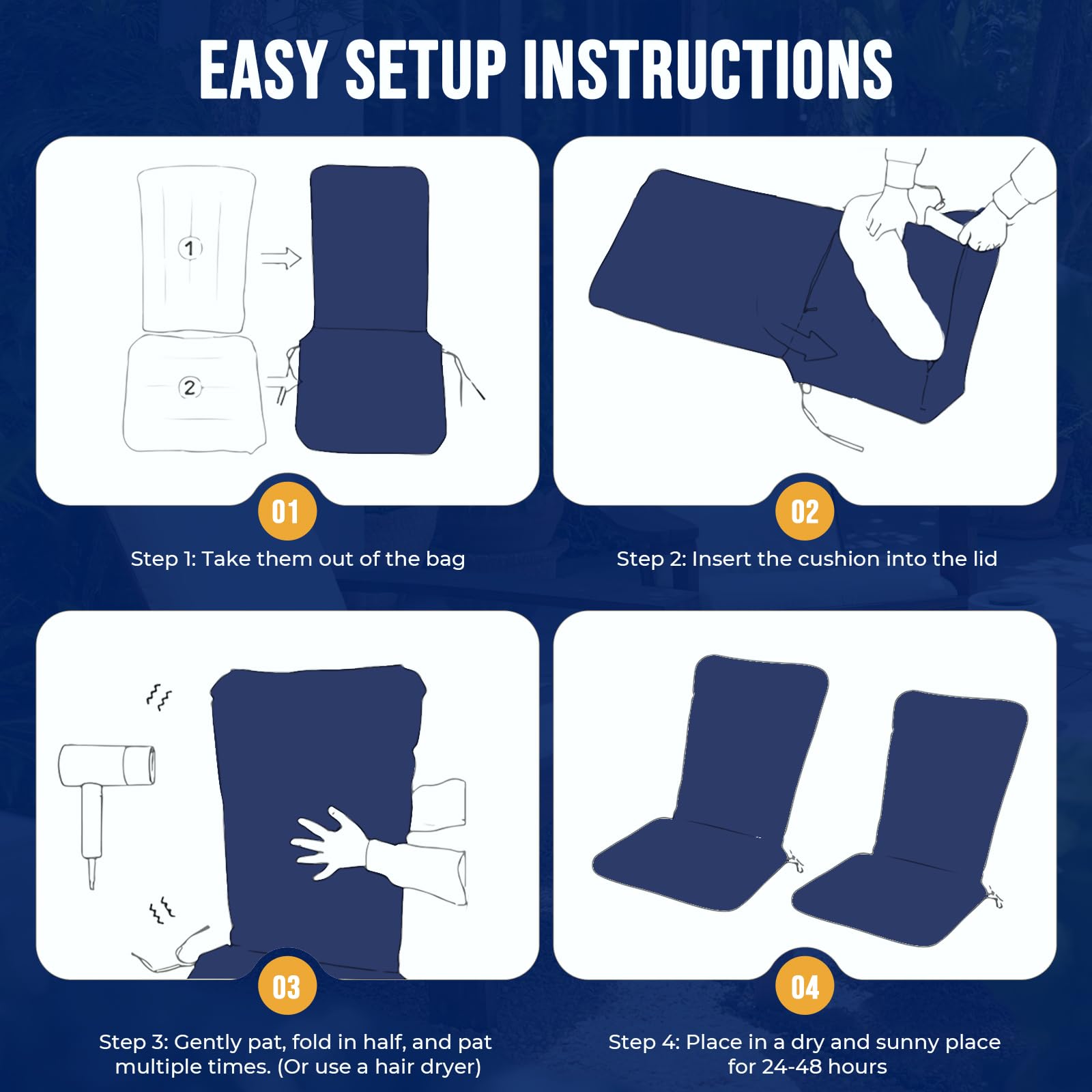 EASY SETUP INSTRUCTIONS

1

2

01

Step 1: Take them out of the bag

02

Step 2: Insert the cushion into the lid

03

Step 3: Gently pat, fold in half, and pat multiple times. (Or use a hair dryer)

04

Step 4: Place in a dry and sunny place for 24-48 hours