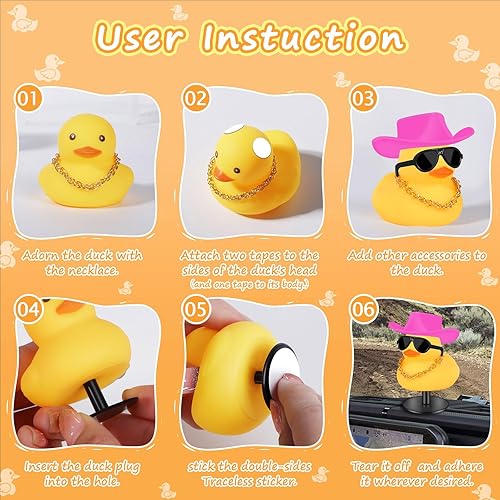 User Instuction

01

Adorn the duck with the necklace.

02

Attach two tapes to the sides of the duck's head (and one tape to its body.)

03

Add other accessories to the duck.

04

Insert the duck plug into the hole.

05

stick the double-sides Traceless sticker.

06

Tear it off and adhere it wherever desired.