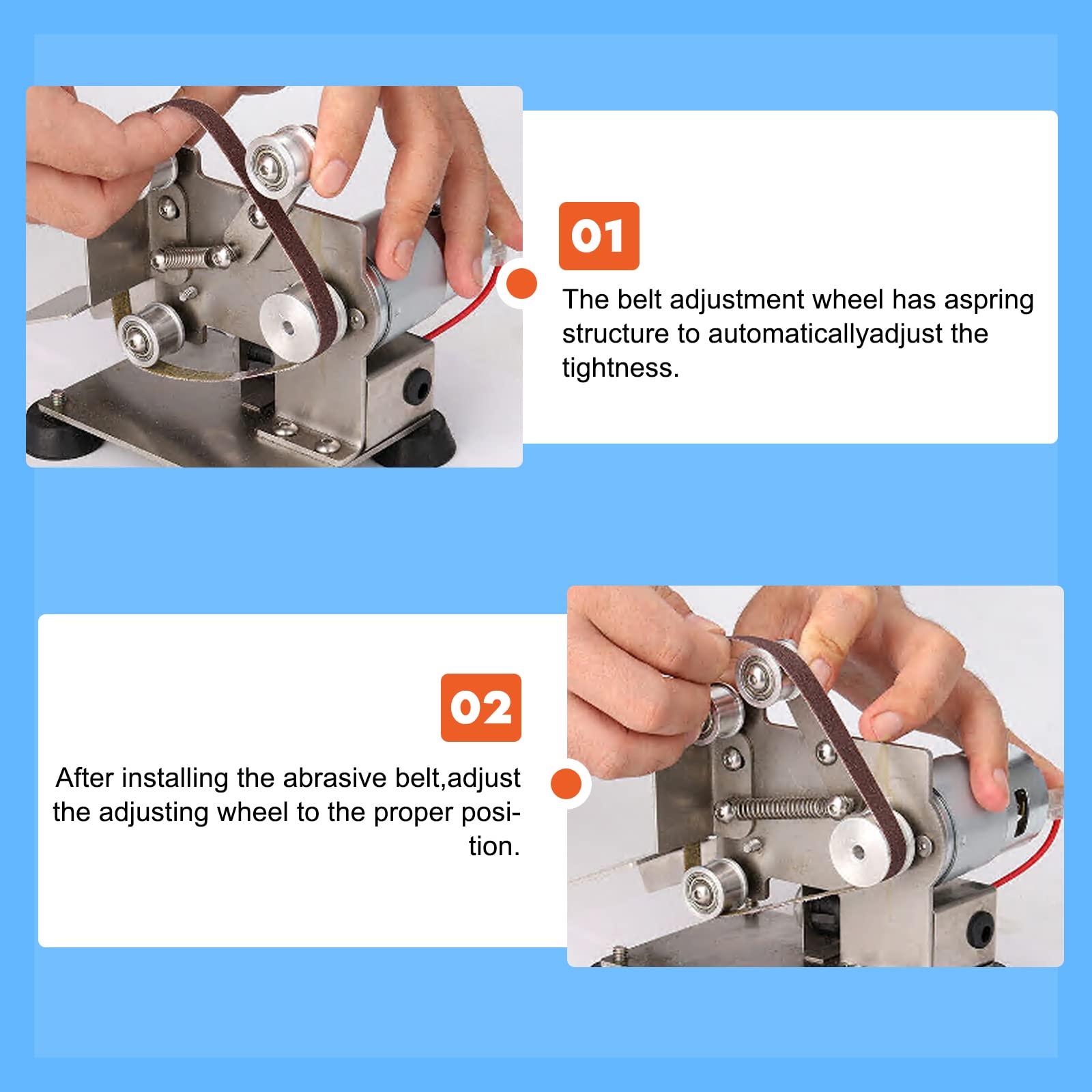 01

The belt adjustment wheel has aspring structure to automaticallyadjust the tightness.

02

After installing the abrasive belt,adjust the adjusting wheel to the proper position.