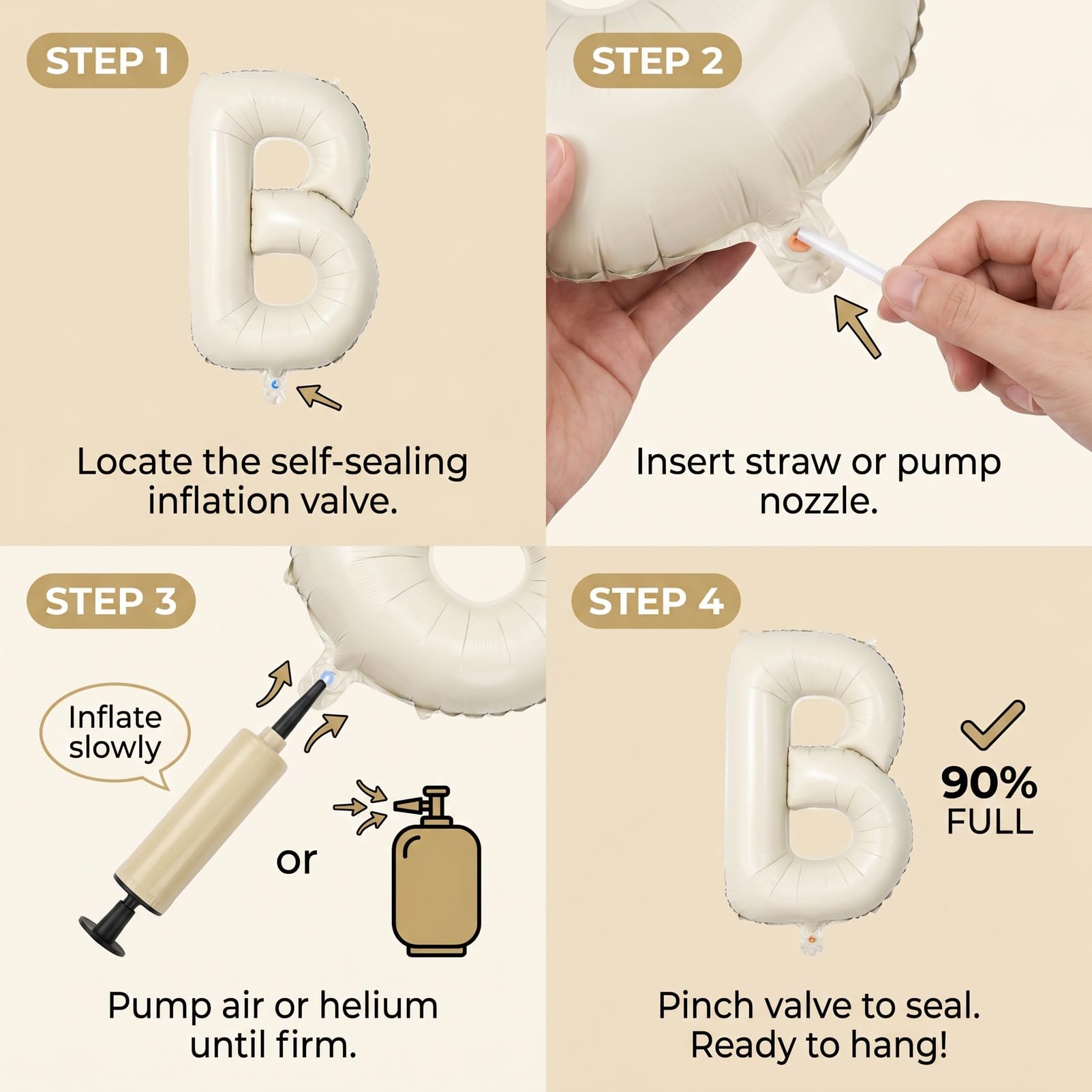 STEP 1

Locate the self-sealing inflation valve.

STEP 2

Insert straw or pump nozzle.

STEP 3

Inflate slowly

or

Pump air or helium until firm.

STEP 4

90% FULL

Pinch valve to seal. Ready to hang!