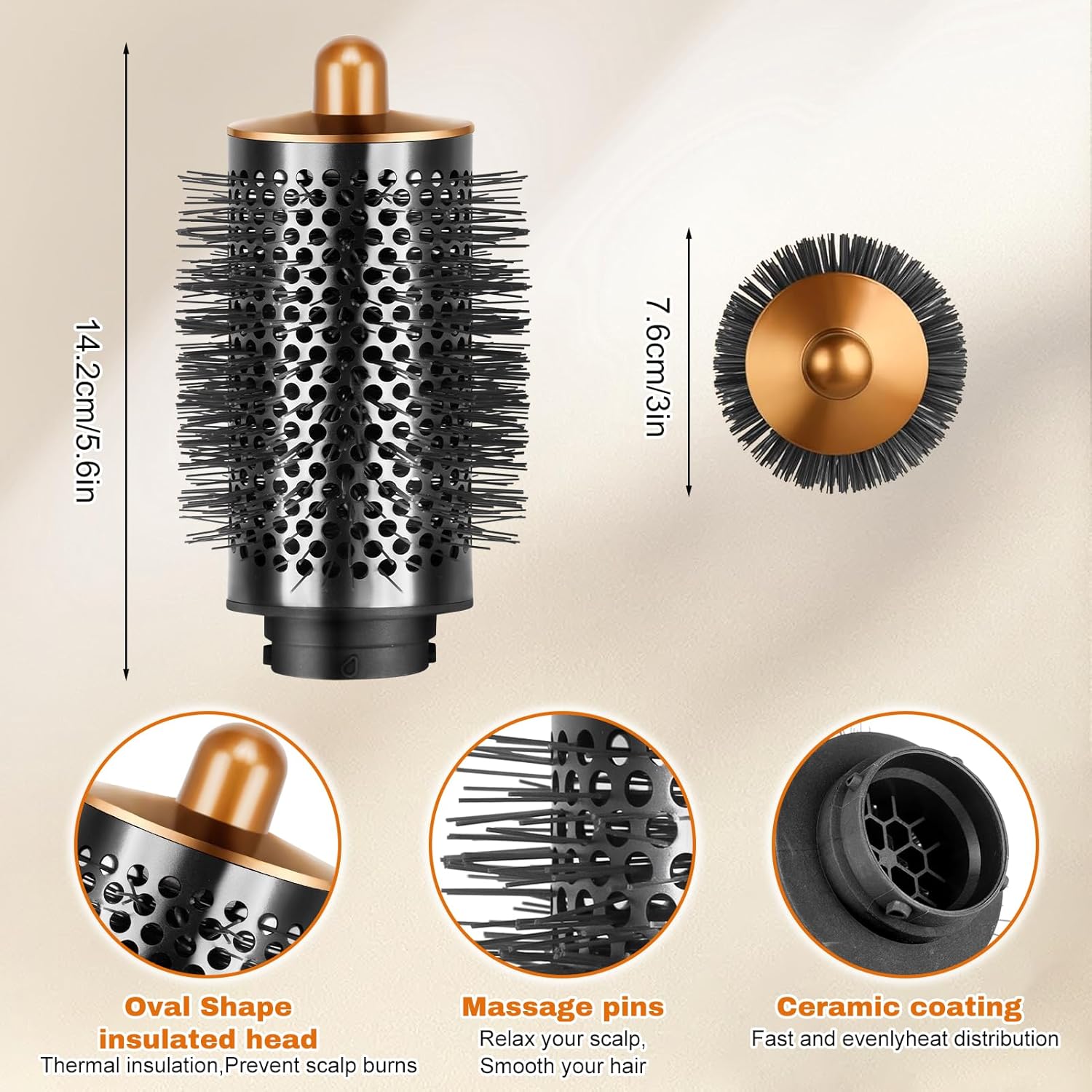 14.2cm/5.6in

7.6cm/3in

Oval Shape insulated head
Thermal insulation,Prevent scalp burns

Massage pins
Relax your scalp,
Smooth your hair

Ceramic coating
Fast and evenlyheat distribution