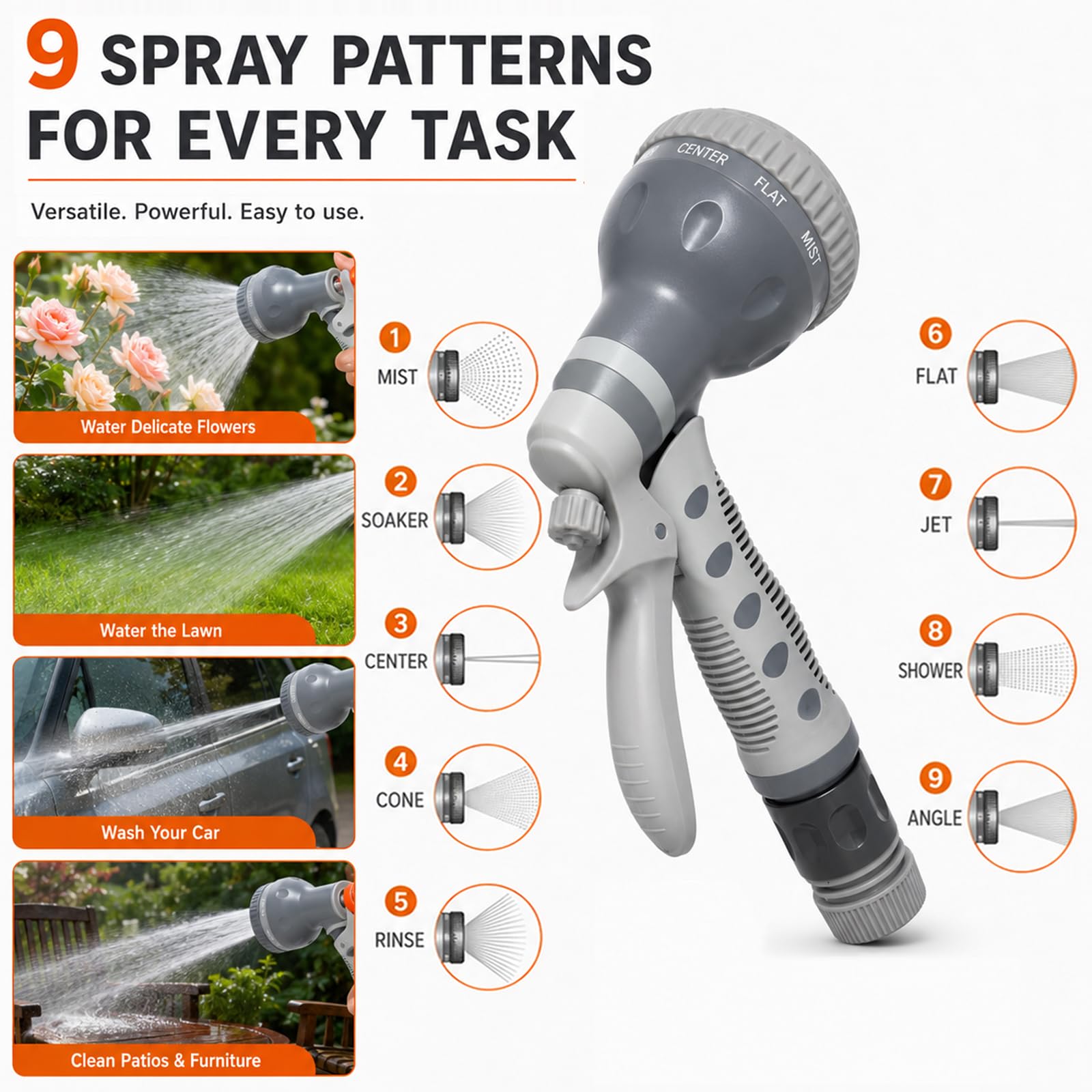 9 SPRAY PATTERNS FOR EVERY TASK

Versatile. Powerful. Easy to use.

Water Delicate Flowers

Water the Lawn

Wash Your Car

Clean Patios & Furniture

1 MIST

2 SOAKER

3 CENTER

4 CONE

5 RINSE

CENTER FLAT MIST

6 FLAT

7 JET

8 SHOWER

9 ANGLE