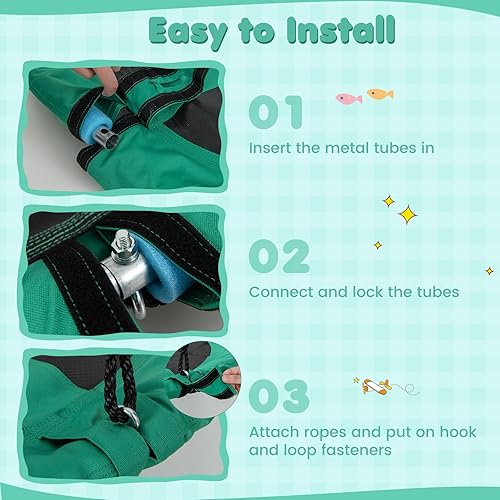 Easy to Install

01
Insert the metal tubes in

02
Connect and lock the tubes

03
Attach ropes and put on hook and loop fasteners