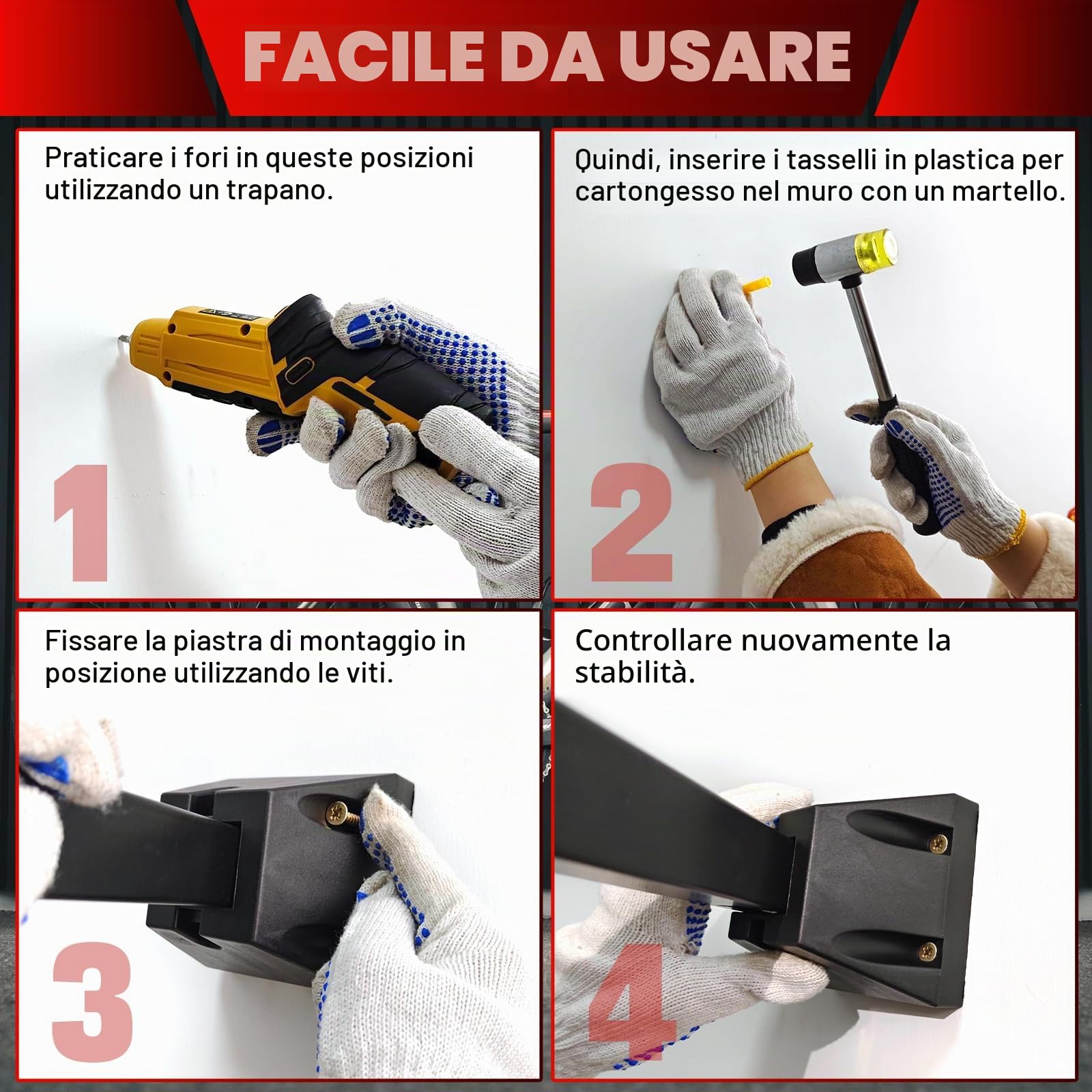 FACILE DA USARE

Praticare i fori in queste posizioni utilizzando un trapano.

1

Quindi, inserire i tasselli in plastica per cartongesso nel muro con un martello.

2

Fissare la piastra di montaggio in posizione utilizzando le viti.

3

Controllare nuovamente la stabilità.

4