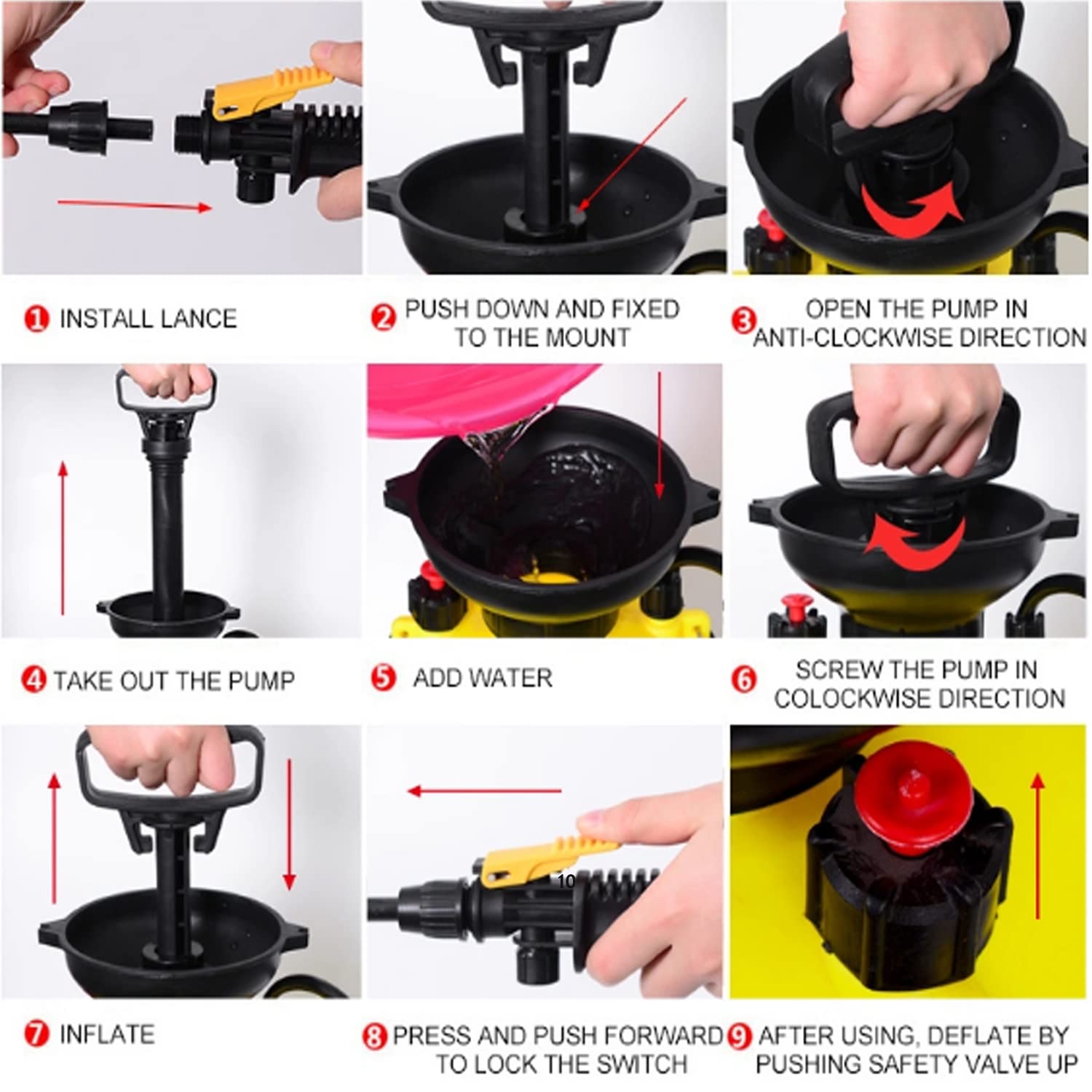 1 INSTALL LANCE

2 PUSH DOWN AND FIXED TO THE MOUNT

3 OPEN THE PUMP IN ANTI-CLOCKWISE DIRECTION

4 TAKE OUT THE PUMP

5 ADD WATER

6 SCREW THE PUMP IN COLOCKWISE DIRECTION

10

7 INFLATE

8 PRESS AND PUSH FORWARD TO LOCK THE SWITCH

9 AFTER USING, DEFLATE BY PUSHING SAFETY VALVE UP