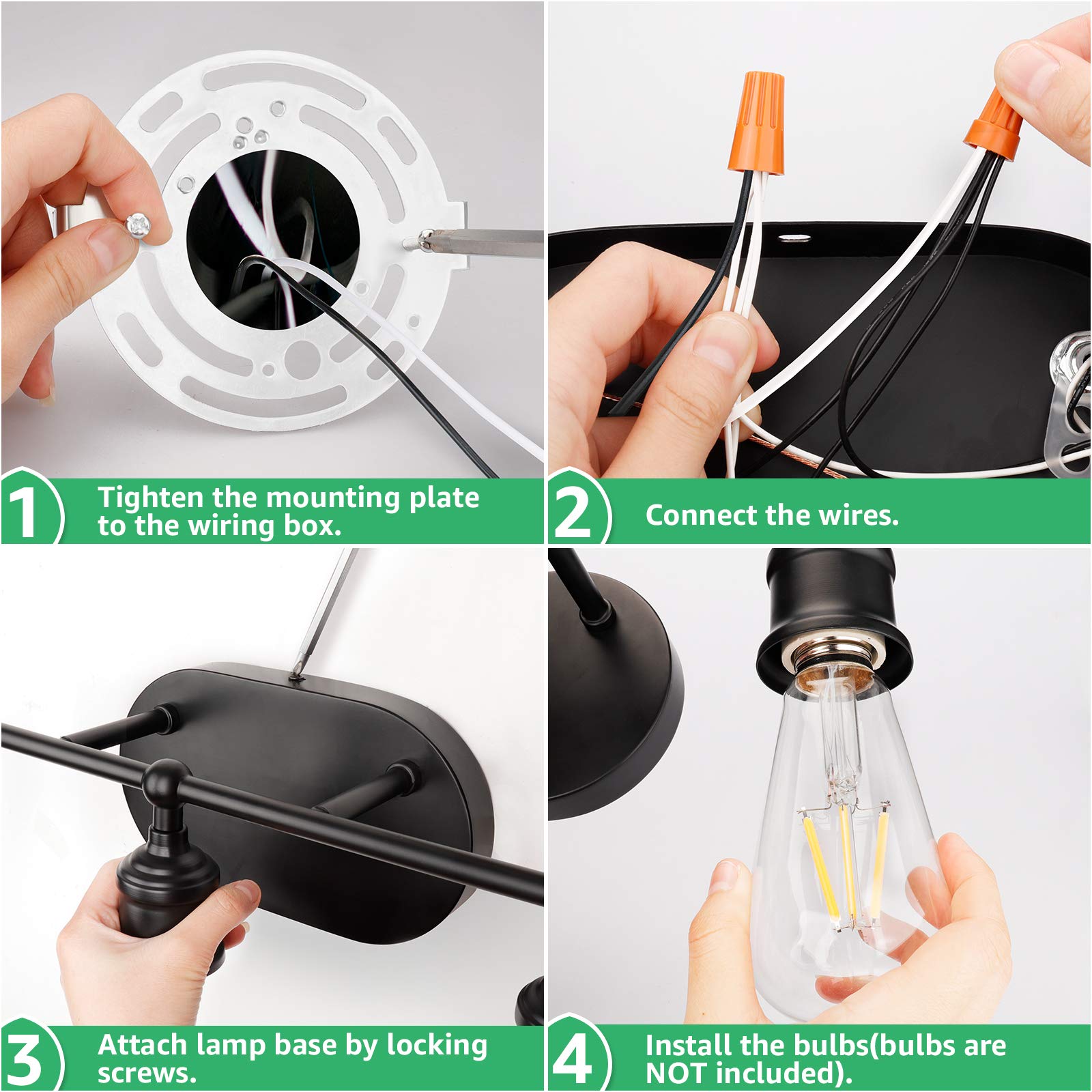 1 Tighten the mounting plate to the wiring box.

2 Connect the wires.

3 Attach lamp base by locking screws.

4 Install the bulbs(bulbs are NOT included).