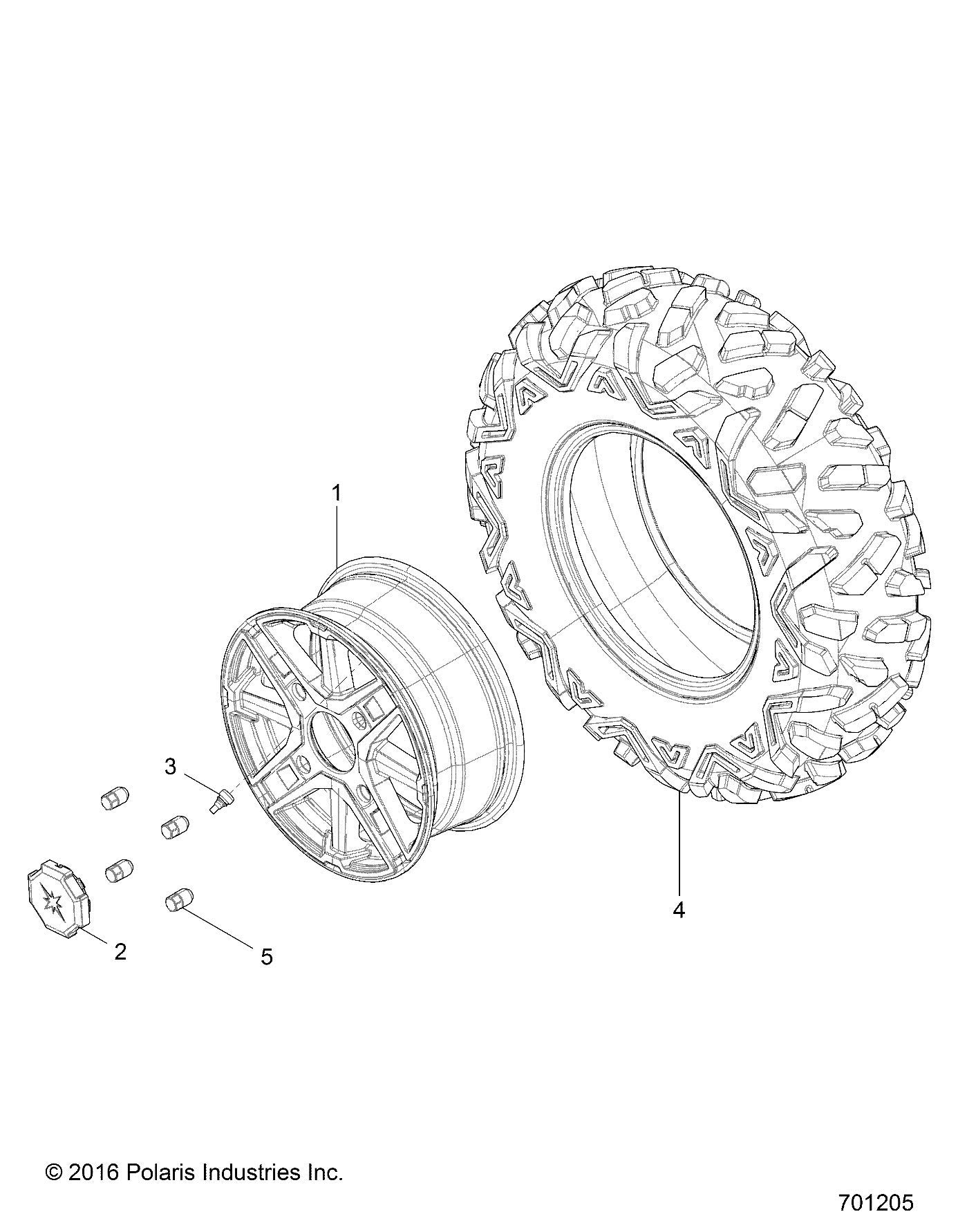 1

3

4

2

5

© 2016 Polaris Industries Inc.

701205