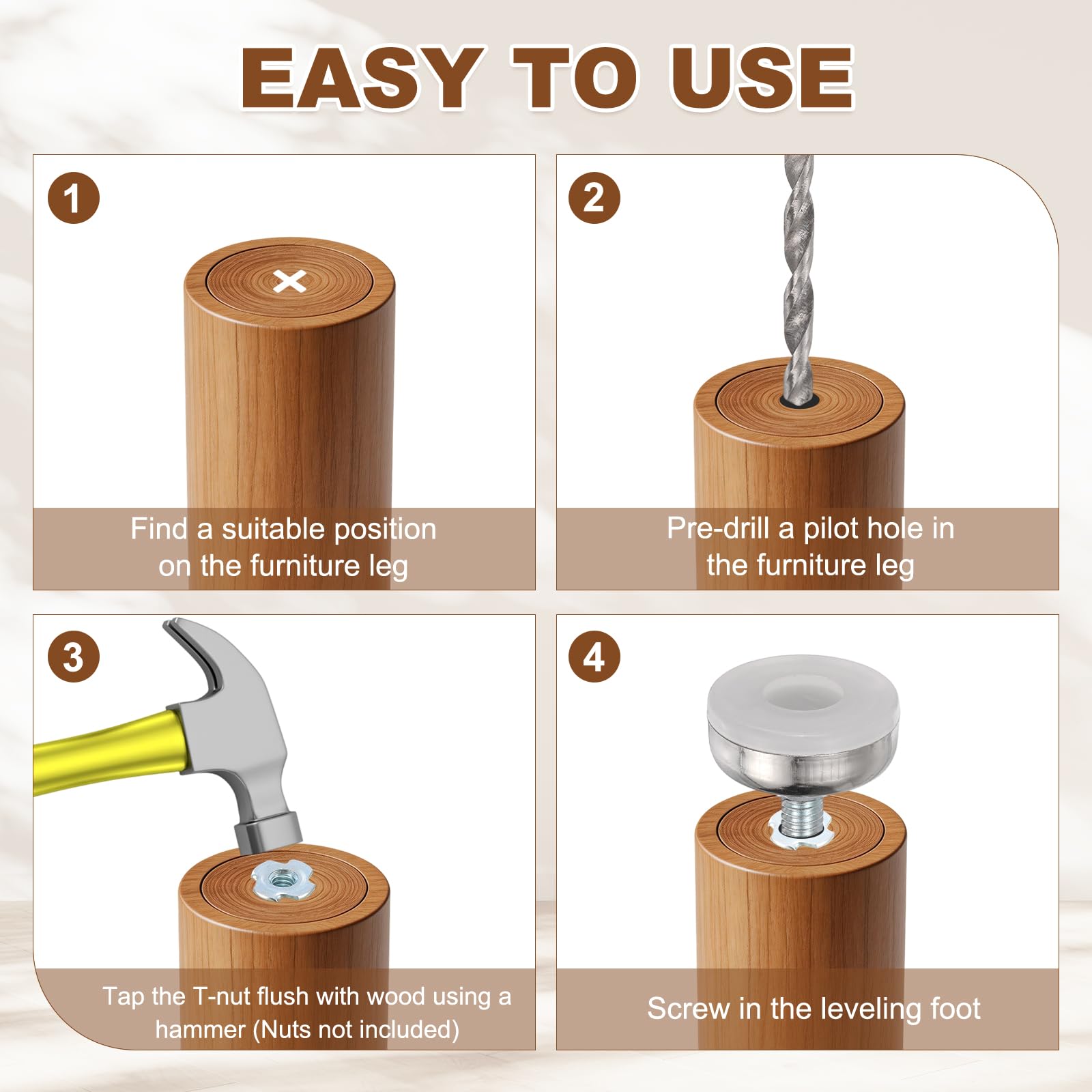 EASY TO USE

1

Find a suitable position on the furniture leg

2

Pre-drill a pilot hole in the furniture leg

3

Tap the T-nut flush with wood using a hammer (Nuts not included)

4

Screw in the leveling foot